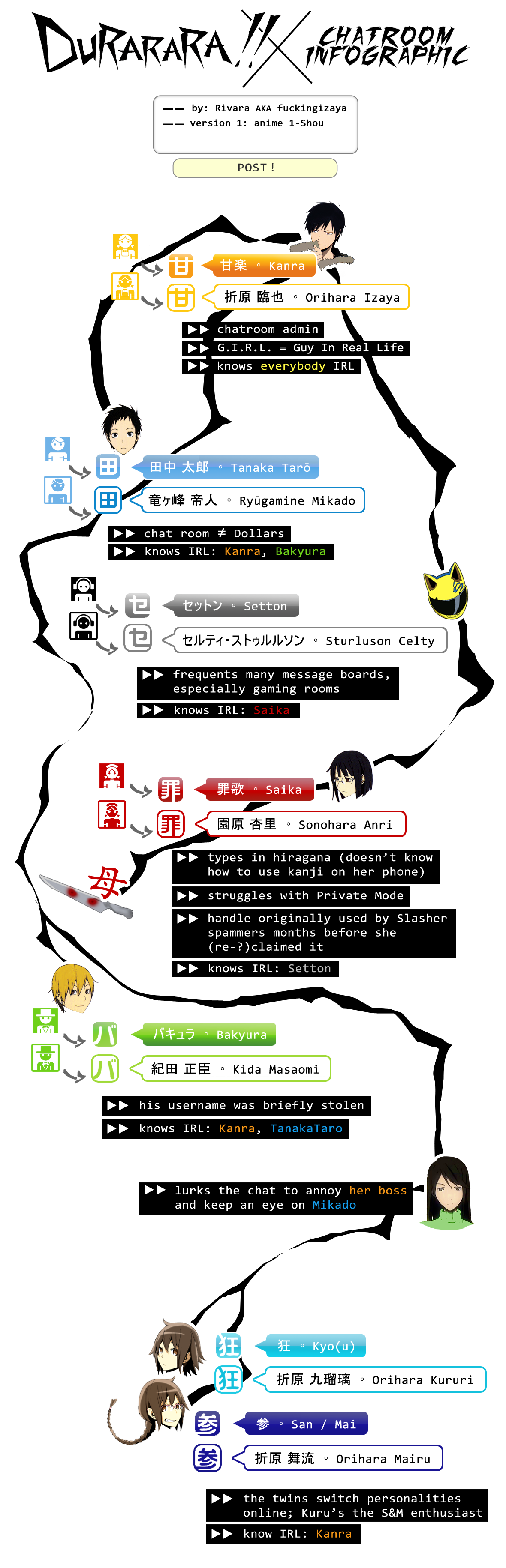 DURARARA!!× CHATROOM INFOGRAPHIC

—— by: Rivara AKA fuckingizaya
—— version 1: anime 1-Shou

POST!

甘 甘楽 ◦ Kanra
甘 折原 臨也 ◦ Orihara Izaya
▶▶ chatroom admin
▶▶ G.I.R.L. = Guy In Real Life
▶▶ knows everybody IRL

田 田中 太郎 ◦ Tanaka Tarō
田 竜ヶ峰 帝人 ◦ Ryūgamine Mikado
▶▶ chat room ≠ Dollars
▶▶ knows IRL: Kanra, Bakyura

セ セットン ◦ Setton
セ セルティ・ストゥルルソン ◦ Sturluson Celty
▶▶ frequents many message boards, especially gaming rooms
▶▶ knows IRL: Saika

罪 罪歌 ◦ Saika
罪 園原 杏里 ◦ Sonohara Anri
母
▶▶ types in hiragana (doesn't know how to use kanji on her phone)
▶▶ struggles with Private Mode
▶▶ handle originally used by Slasher spammers months before she (re-?)claimed it
▶▶ knows IRL: Setton

バ バキュラ ◦ Bakyura
バ 紀田 正臣 ◦ Kida Masaomi
▶▶ his username was briefly stolen
▶▶ knows IRL: Kanra, TanakaTaro

▶▶ lurks the chat to annoy her boss and keep an eye on Mikado

狂 狂 ◦ Kyo(u)
狂 折原 九瑠璃 ◦ Orihara Kururi
参 参 ◦ San / Mai
参 折原 舞流 ◦ Orihara Mairu
▶▶ the twins switch personalities online; Kuru's the S&M enthusiast
▶▶ know IRL: Kanra