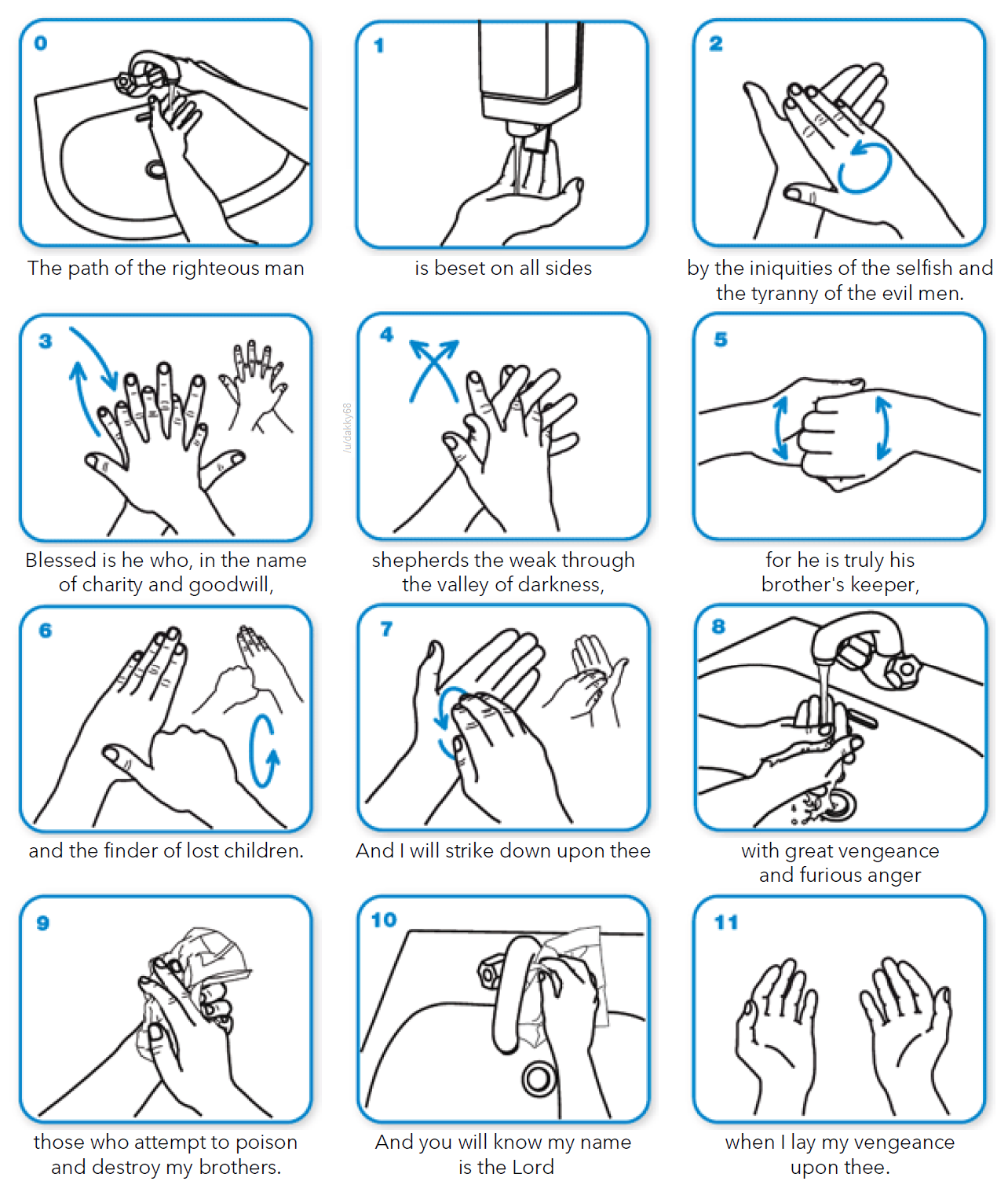 0

The path of the righteous man

1

is beset on all sides

2

by the iniquities of the selfish and the tyranny of the evil men.

3

Blessed is he who, in the name of charity and goodwill,

/u/dakky68

4

shepherds the weak through the valley of darkness,

5

for he is truly his brother's keeper,

6

and the finder of lost children.

7

And I will strike down upon thee

8

with great vengeance and furious anger

9

those who attempt to poison and destroy my brothers.

10

And you will know my name is the Lord

11

when I lay my vengeance upon thee.