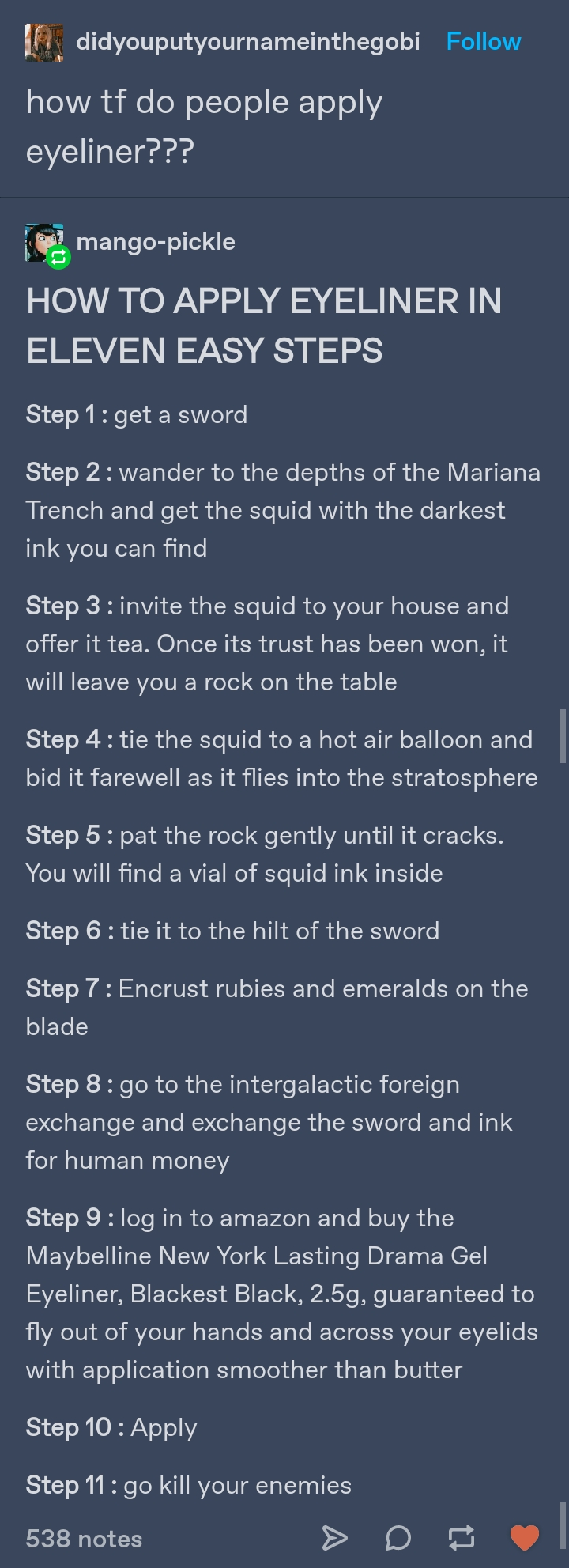 didyouputyournameinthegobi Follow

how tf do people apply eyeliner???

mango-pickle

HOW TO APPLY EYELINER IN ELEVEN EASY STEPS

Step 1 : get a sword

Step 2 : wander to the depths of the Mariana Trench and get the squid with the darkest ink you can find

Step 3 : invite the squid to your house and offer it tea. Once its trust has been won, it will leave you a rock on the table

Step 4 : tie the squid to a hot air balloon and bid it farewell as it flies into the stratosphere

Step 5 : pat the rock gently until it cracks. You will find a vial of squid ink inside

Step 6 : tie it to the hilt of the sword

Step 7 : Encrust rubies and emeralds on the blade

Step 8 : go to the intergalactic foreign exchange and exchange the sword and ink for human money

Step 9 : log in to amazon and buy the Maybelline New York Lasting Drama Gel Eyeliner, Blackest Black, 2.5g, guaranteed to fly out of your hands and across your eyelids with application smoother than butter

Step 10 : Apply

Step 11 : go kill your enemies

538 notes