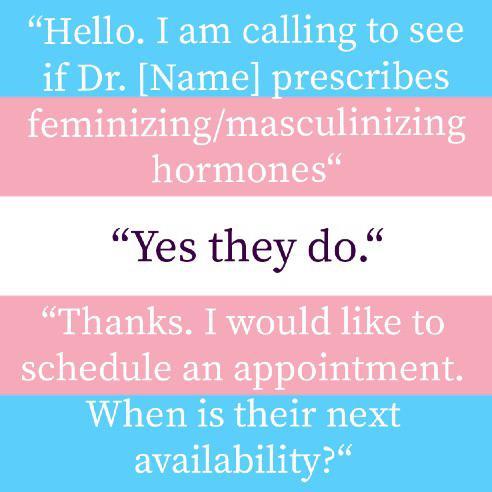 "Hello. I am calling to see if Dr. [Name] prescribes feminizing/masculinizing hormones"

"Yes they do."

"Thanks. I would like to schedule an appointment. When is their next availability?"