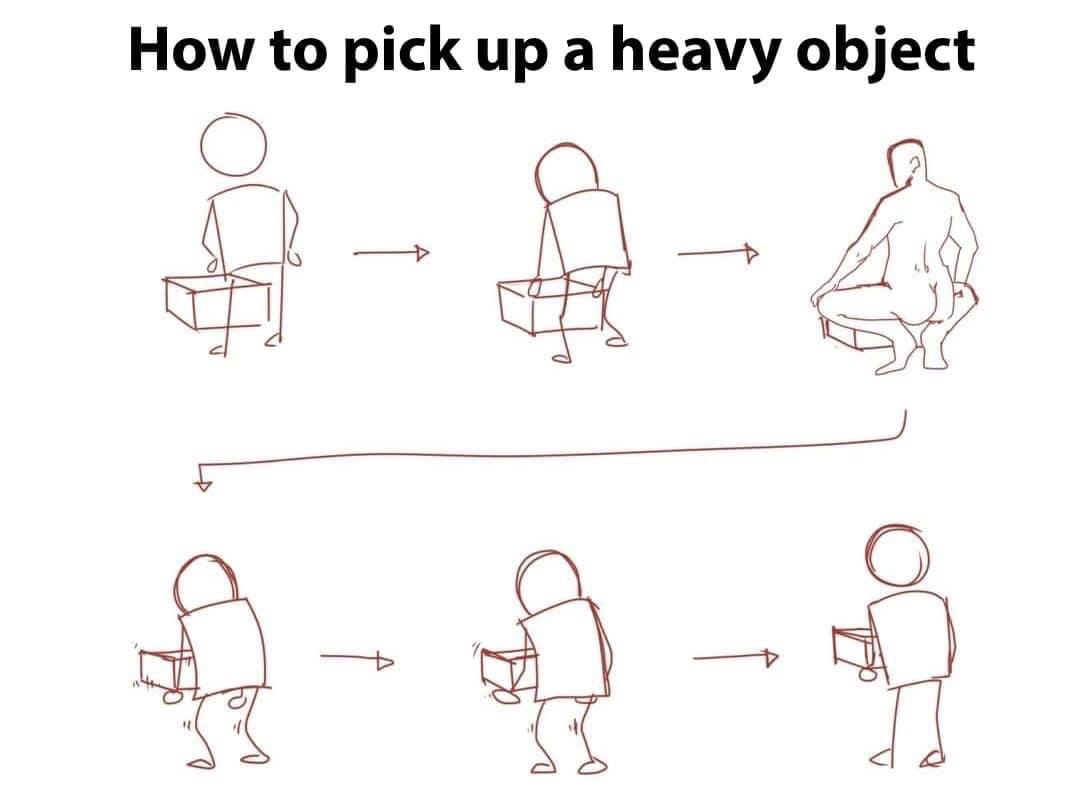 How to pick up a heavy object