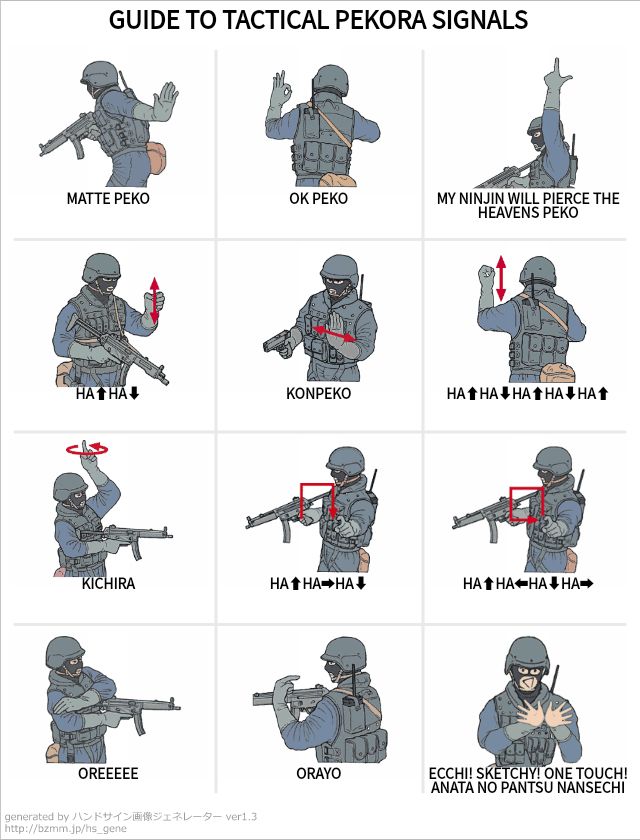 GUIDE TO TACTICAL PEKORA SIGNALS

MATTE PEKO

OK PEKO

MY NINJIN WILL PIERCE THE HEAVENS PEKO

HA⬆HA⬇

KONPEKO

HA⬆HA⬇HA⬆HA⬇HA⬆

KICHIRA

HA⬆HA➡HA⬇

HA⬆HA⬅HA⬇HA➡

OREEEEE

ORAYO

ECCHI! SKETCHY! ONE TOUCH! ANATA NO PANTSU NANSECHI

generated by ハンドサイン画像ジェネレーター ver1.3
http://bzmm.jp/hs_gene