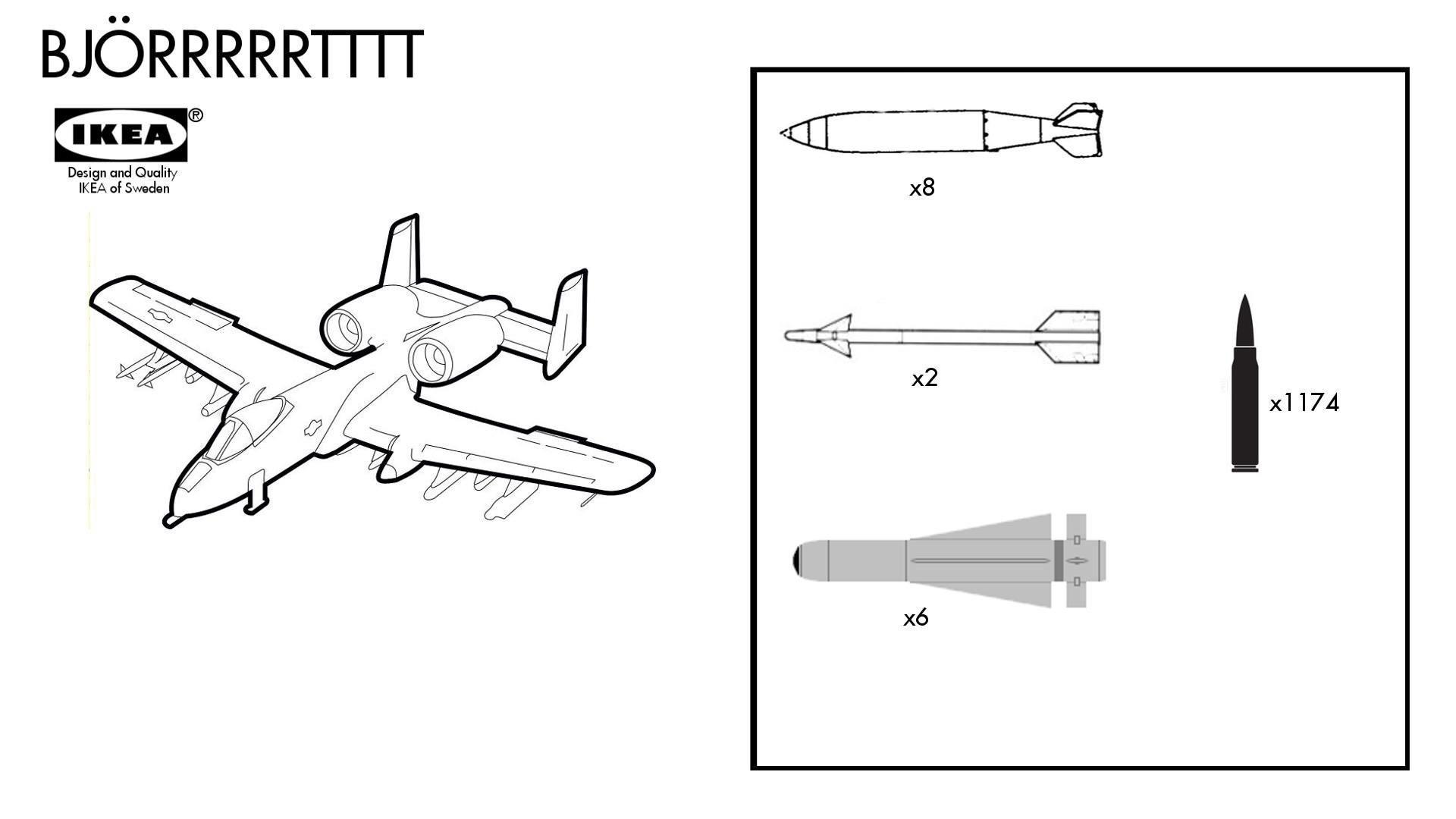 BJÖRRRRRRTTTT

IKEA®
Design and Quality
IKEA of Sweden

x8

x2

x1174

x6