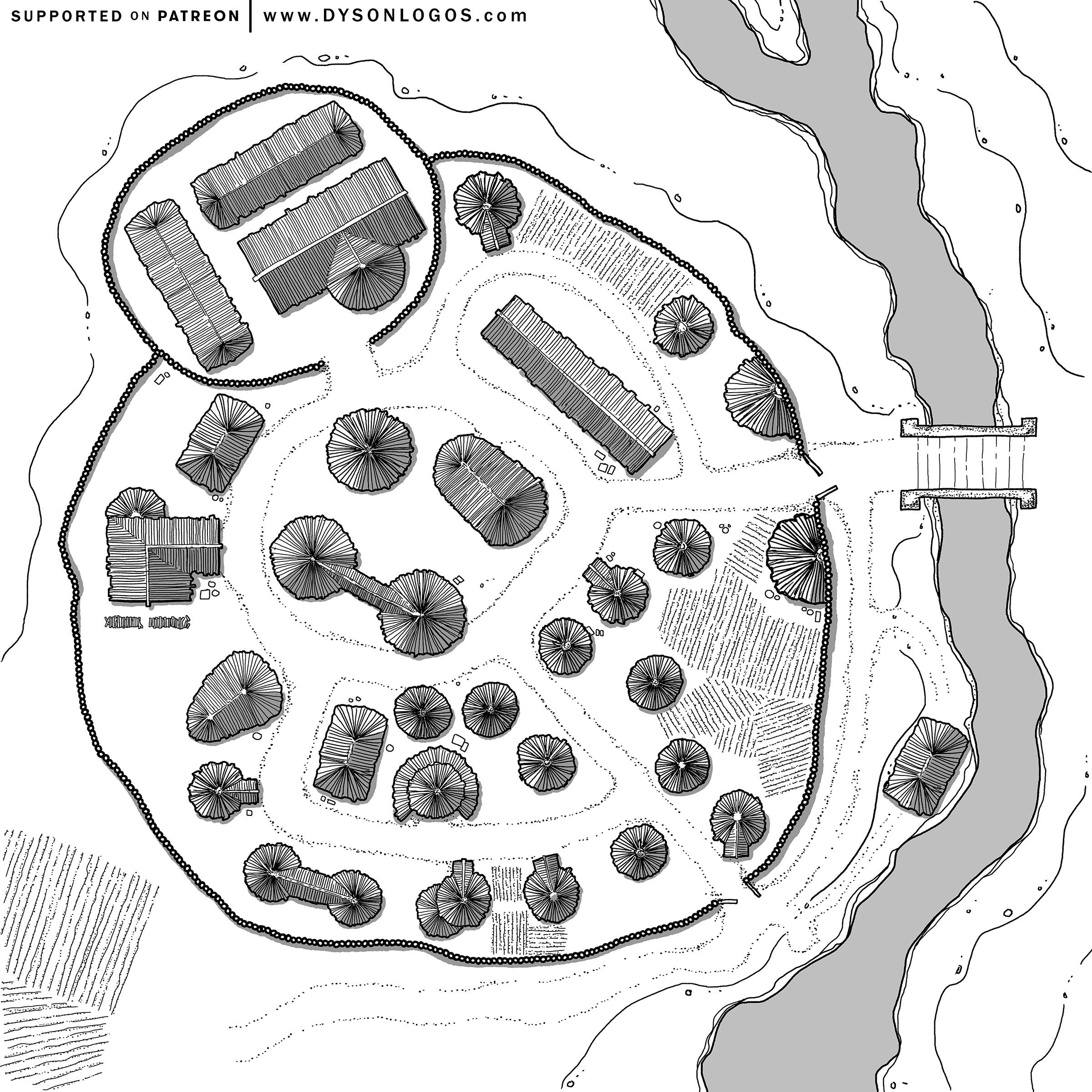 SUPPORTED ON PATREON | www.DYSONLOGOS.com