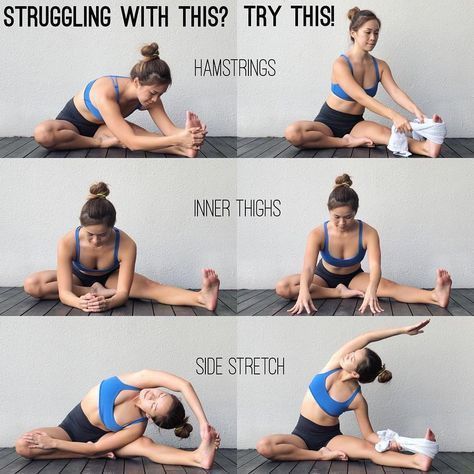 STRUGGLING WITH THIS? TRY THIS!

HAMSTRINGS

INNER THIGHS

SIDE STRETCH