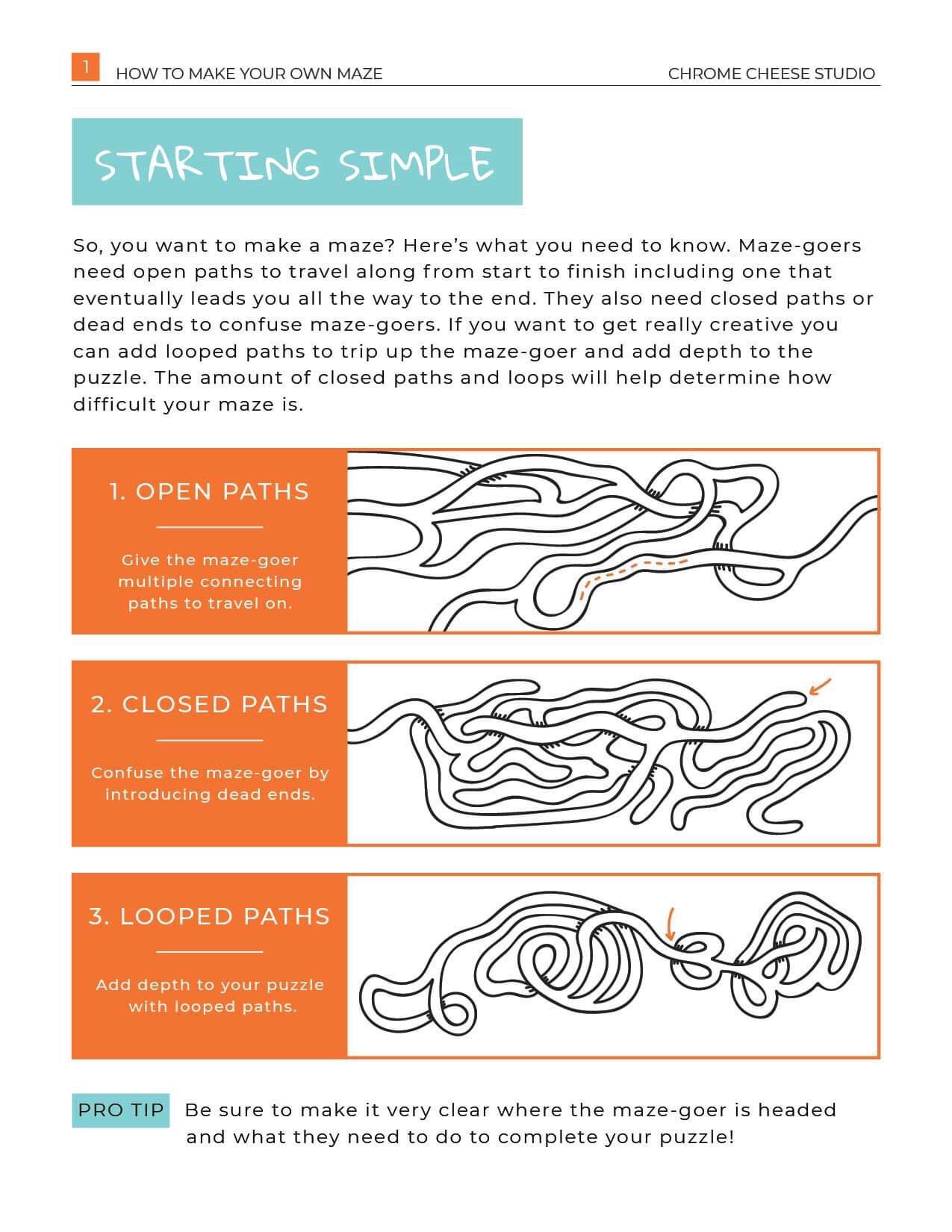 1 HOW TO MAKE YOUR OWN MAZE CHROME CHEESE STUDIO

STARTING SIMPLE

So, you want to make a maze? Here's what you need to know. Maze-goers need open paths to travel along from start to finish including one that eventually leads you all the way to the end. They also need closed paths or dead ends to confuse maze-goers. If you want to get really creative you can add looped paths to trip up the maze-goer and add depth to the puzzle. The amount of closed paths and loops will help determine how difficult your maze is.

1. OPEN PATHS

Give the maze-goer multiple connecting paths to travel on.

2. CLOSED PATHS

Confuse the maze-goer by introducing dead ends.

3. LOOPED PATHS

Add depth to your puzzle with looped paths.

PRO TIP Be sure to make it very clear where the maze-goer is headed and what they need to do to complete your puzzle!