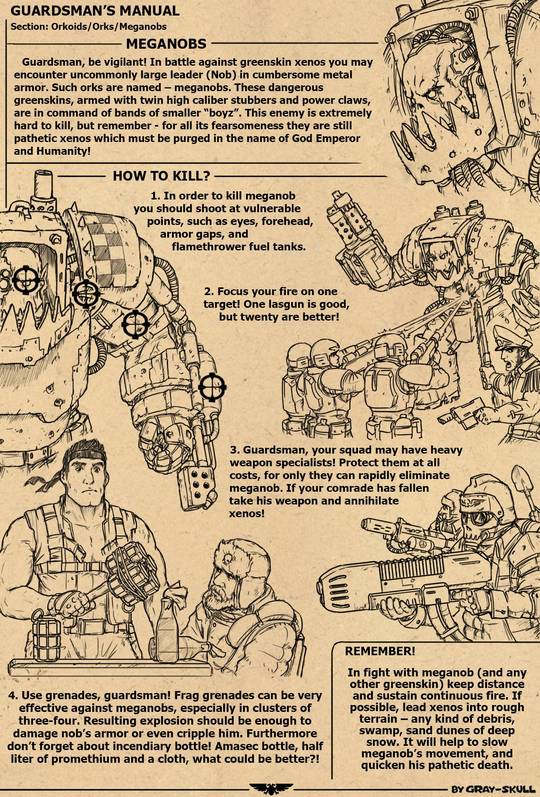 GUARDSMAN'S MANUAL
Section: Orkoids/Orks/Meganobs

MEGANOBS

Guardsman, be vigilant! In battle against greenskin xenos you may encounter uncommonly large leader (Nob) in cumbersome metal armor. Such orks are named – meganobs. These dangerous greenskins, armed with twin high caliber stubbers and power claws, are in command of bands of smaller "boyz". This enemy is extremely hard to kill, but remember - for all its fearsomeness they are still pathetic xenos which must be purged in the name of God Emperor and Humanity!

HOW TO KILL?

1. In order to kill meganob you should shoot at vulnerable points, such as eyes, forehead, armor gaps, and flamethrower fuel tanks.

2. Focus your fire on one target! One lasgun is good, but twenty are better!

3. Guardsman, your squad may have heavy weapon specialists! Protect them at all costs, for only they can rapidly eliminate meganob. If your comrade has fallen take his weapon and annihilate xenos!

4. Use grenades, guardsman! Frag grenades can be very effective against meganobs, especially in clusters of three-four. Resulting explosion should be enough to damage nob's armor or even cripple him. Furthermore don't forget about incendiary bottle! Amasec bottle, half liter of promethium and a cloth, what could be better?!

REMEMBER!

In fight with meganob (and any other greenskin) keep distance and sustain continuous fire. If possible, lead xenos into rough terrain – any kind of debris, swamp, sand dunes of deep snow. It will help to slow meganob's movement, and quicken his pathetic death.

BY GRAY-SKULL