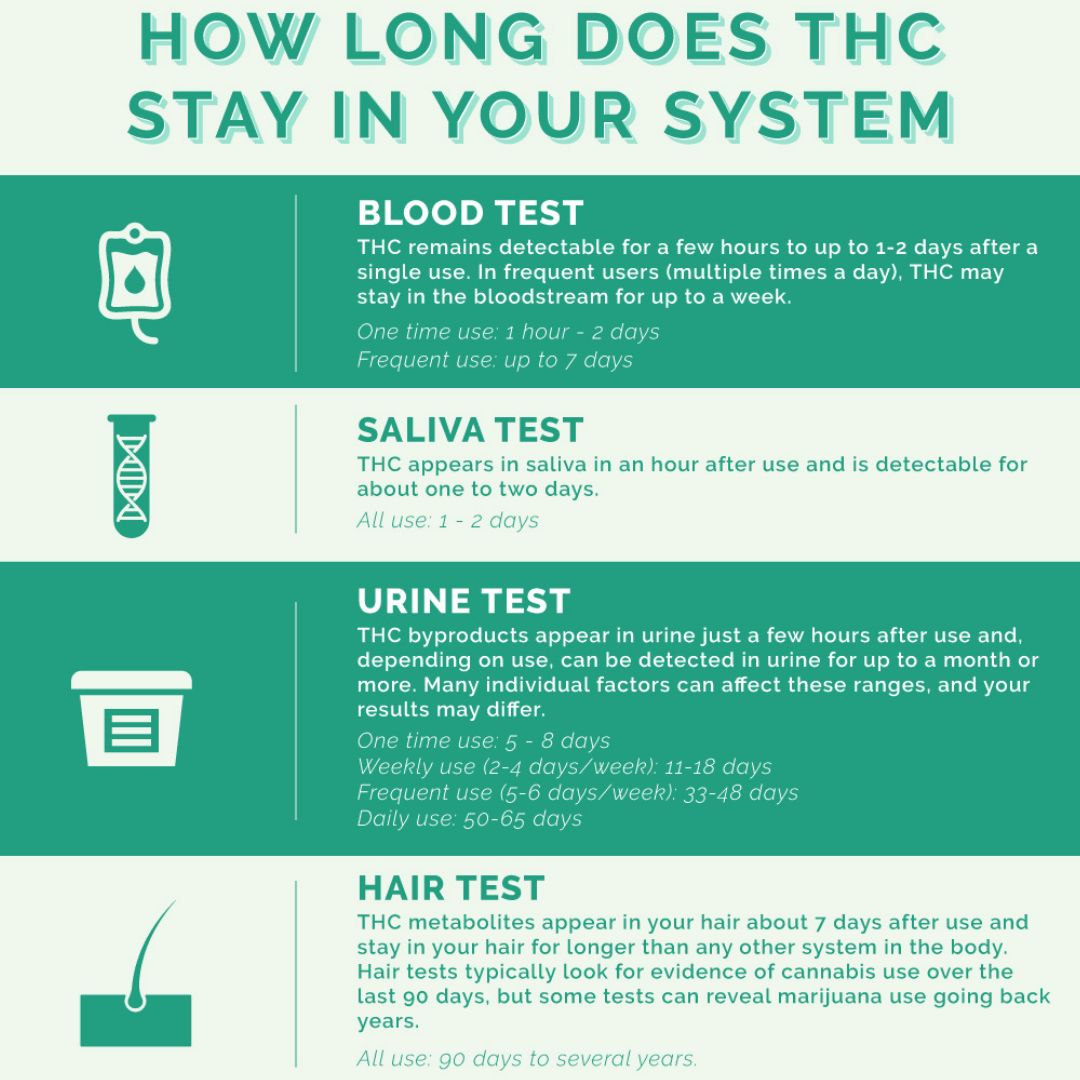 HOW LONG DOES THC STAY IN YOUR SYSTEM

BLOOD TEST
THC remains detectable for a few hours to up to 1-2 days after a single use. In frequent users (multiple times a day), THC may stay in the bloodstream for up to a week.
One time use: 1 hour - 2 days
Frequent use: up to 7 days

SALIVA TEST
THC appears in saliva in an hour after use and is detectable for about one to two days.
All use: 1 - 2 days

URINE TEST
THC byproducts appear in urine just a few hours after use and, depending on use, can be detected in urine for up to a month or more. Many individual factors can affect these ranges, and your results may differ.
One time use: 5 - 8 days
Weekly use (2-4 days/week): 11-18 days
Frequent use (5-6 days/week): 33-48 days
Daily use: 50-65 days

HAIR TEST
THC metabolites appear in your hair about 7 days after use and stay in your hair for longer than any other system in the body. Hair tests typically look for evidence of cannabis use over the last 90 days, but some tests can reveal marijuana use going back years.
All use: 90 days to several years.