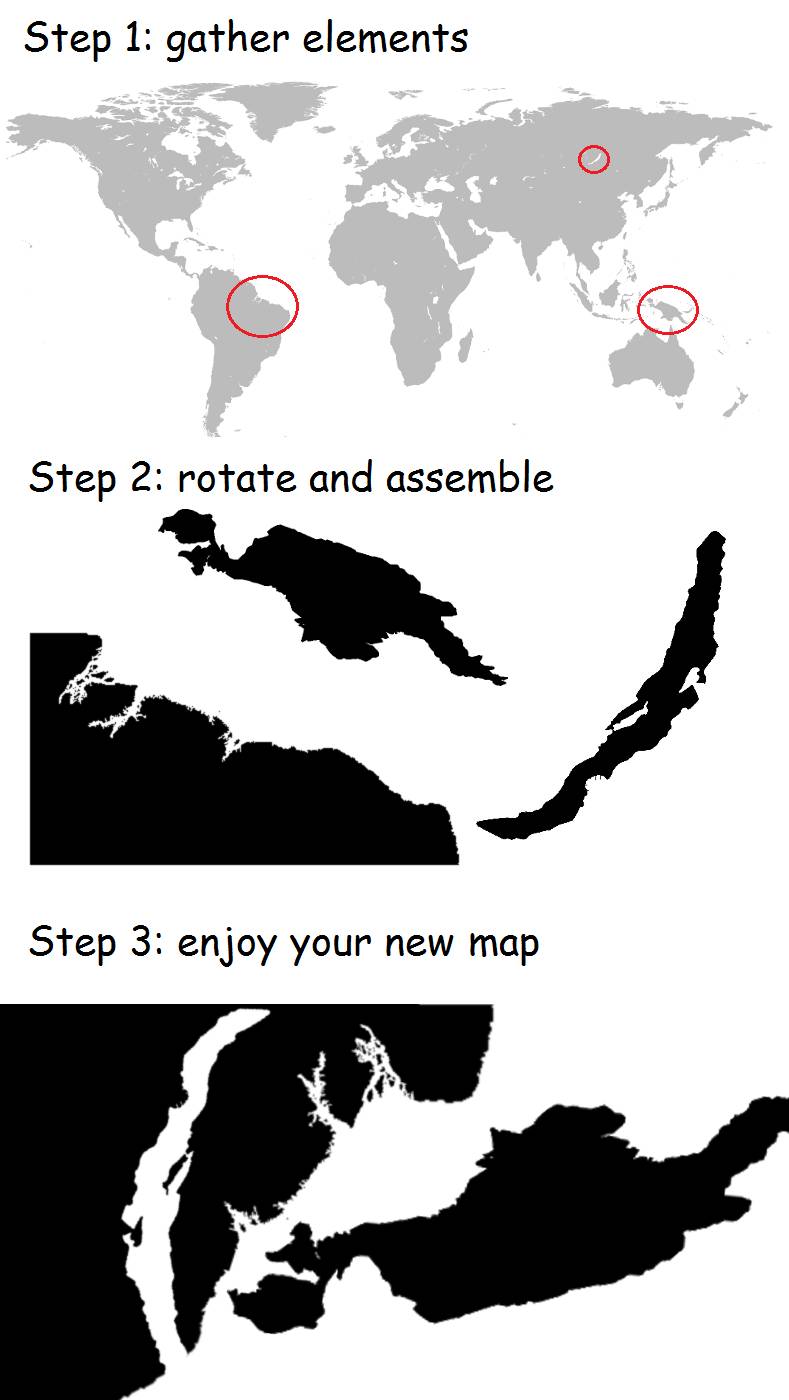 Step 1: gather elements

Step 2: rotate and assemble

Step 3: enjoy your new map