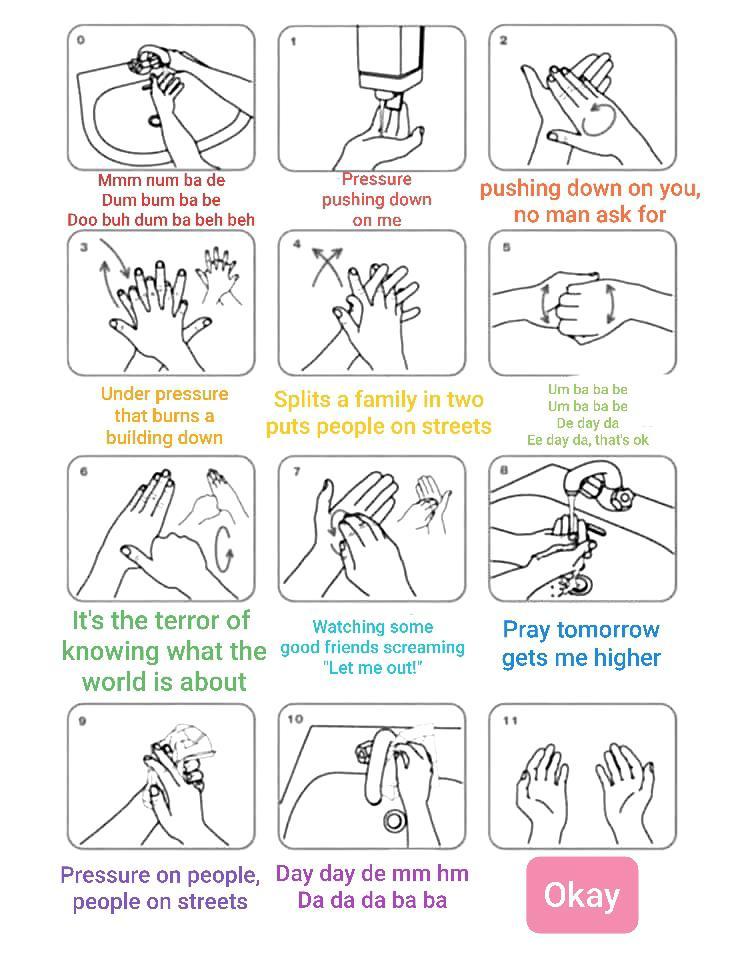 0

Mmm num ba de
Dum bum ba be
Doo buh dum ba beh beh

1

Pressure
pushing down
on me

2

pushing down on you,
no man ask for

3

Under pressure
that burns a
building down

4

Splits a family in two
puts people on streets

5

Um ba ba be
Um ba ba be
De day da
Ee day da, that's ok

6

It's the terror of
knowing what the
world is about

7

Watching some
good friends screaming
"Let me out!"

8

Pray tomorrow
gets me higher

9

Pressure on people,
people on streets

10

Day day de mm hm
Da da da ba ba

11

Okay