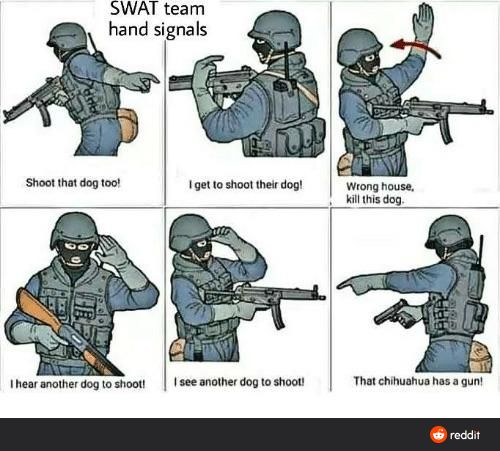 SWAT team hand signals

Shoot that dog too!

I get to shoot their dog!

Wrong house, kill this dog.

I hear another dog to shoot!

I see another dog to shoot!

That chihuahua has a gun!

reddit