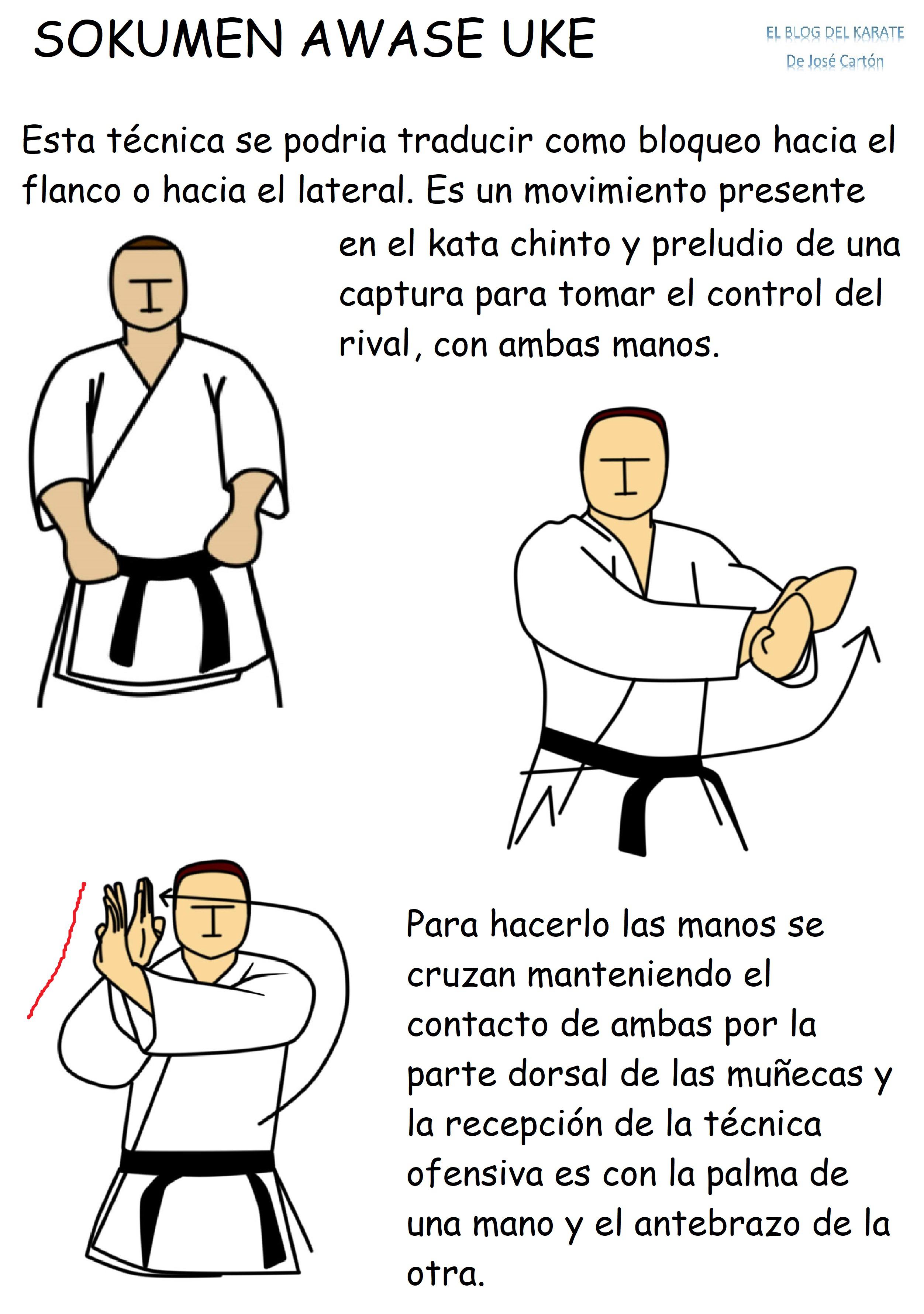 SOKUMEN AWASE UKE

EL BLOG DEL KARATE
De José Cartón

Esta técnica se podria traducir como bloqueo hacia el flanco o hacia el lateral. Es un movimiento presente en el kata chinto y preludio de una captura para tomar el control del rival, con ambas manos.

Para hacerlo las manos se cruzan manteniendo el contacto de ambas por la parte dorsal de las muñecas y la recepción de la técnica ofensiva es con la palma de una mano y el antebrazo de la otra.