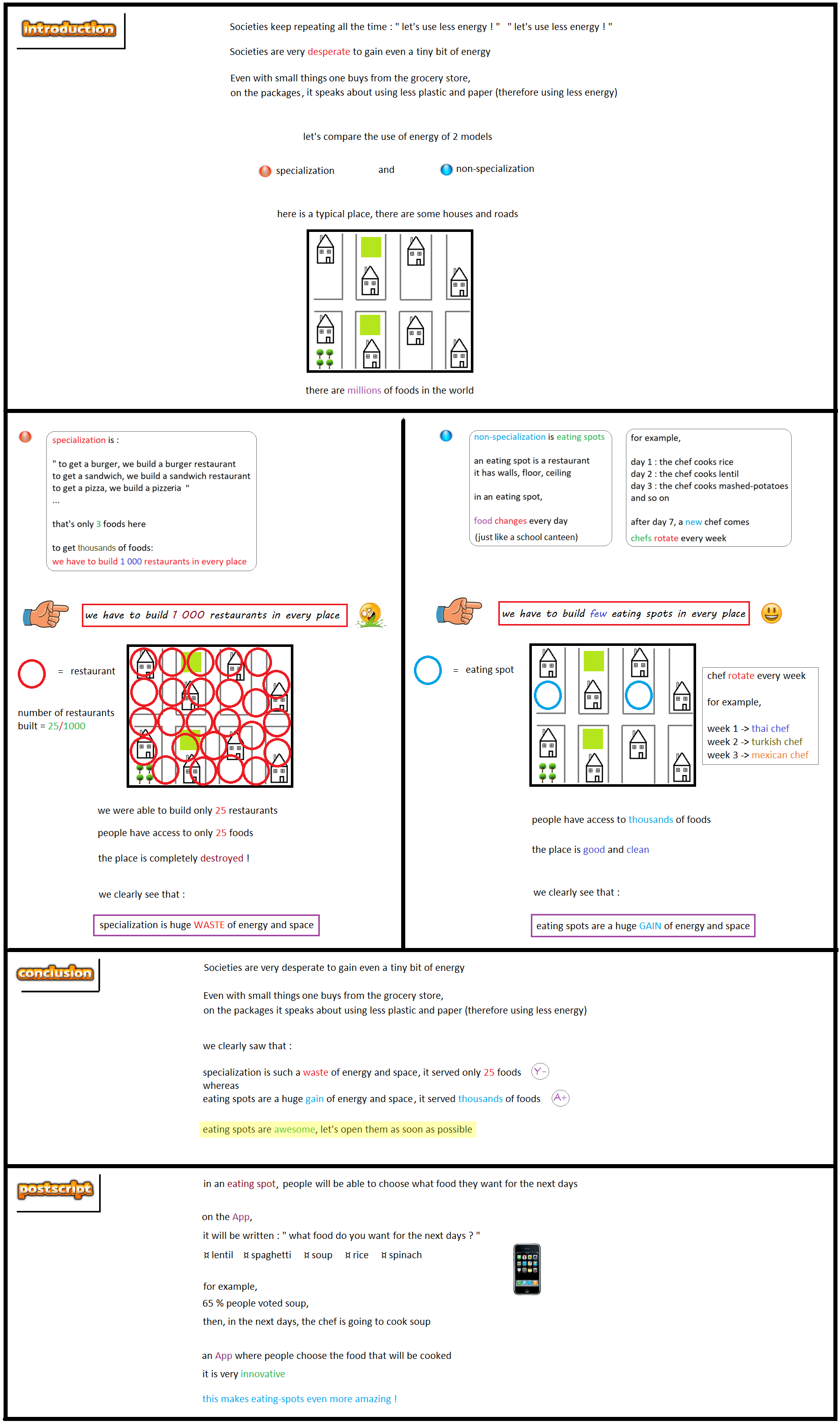 introduction

Societies keep repeating all the time : " let's use less energy ! " " let's use less energy ! "

Societies are very desperate to gain even a tiny bit of energy

Even with small things one buys from the grocery store, on the packages, it speaks about using less plastic and paper (therefore using less energy)

let's compare the use of energy of 2 models

specialization and non-specialization

here is a typical place, there are some houses and roads

there are millions of foods in the world

specialization is :

" to get a burger, we build a burger restaurant
to get a sandwich, we build a sandwich restaurant
to get a pizza, we build a pizzeria "
...

that's only 3 foods here

to get thousands of foods:
we have to build 1 000 restaurants in every place

we have to build 1 000 restaurants in every place

= restaurant

number of restaurants built = 25/1000

we were able to build only 25 restaurants

people have access to only 25 foods

the place is completely destroyed !

we clearly see that :

specialization is huge WASTE of energy and space

non-specialization is eating spots

an eating spot is a restaurant
it has walls, floor, ceiling

in an eating spot,

food changes every day
(just like a school canteen)

for example,

day 1 : the chef cooks rice
day 2 : the chef cooks lentil
day 3 : the chef cooks mashed-potatoes
and so on

after day 7, a new chef comes
chefs rotate every week

we have to build few eating spots in every place

= eating spot

chef rotate every week

for example,

week 1 -> thai chef
week 2 -> turkish chef
week 3 -> mexican chef

people have access to thousands of foods

the place is good and clean

we clearly see that :

eating spots are a huge GAIN of energy and space

conclusion

Societies are very desperate to gain even a tiny bit of energy

Even with small things one buys from the grocery store, on the packages it speaks about using less plastic and paper (therefore using less energy)

we clearly saw that :

specialization is such a waste of energy and space, it served only 25 foods Y-
whereas
eating spots are a huge gain of energy and space, it served thousands of foods A+

eating spots are awesome, let's open them as soon as possible

postscript

in an eating spot, people will be able to choose what food they want for the next days

on the App,
it will be written : " what food do you want for the next days ? "
¤ lentil ¤ spaghetti ¤ soup ¤ rice ¤ spinach

for example,
65 % people voted soup,
then, in the next days, the chef is going to cook soup

an App where people choose the food that will be cooked
it is very innovative

this makes eating-spots even more amazing !