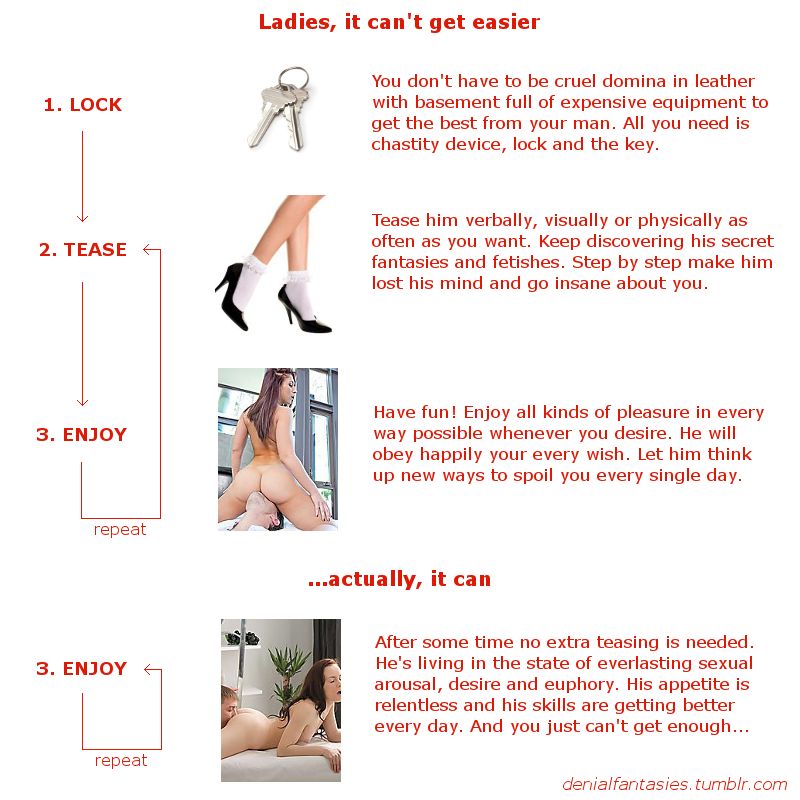 Ladies, it can't get easier

1. LOCK

You don't have to be cruel domina in leather with basement full of expensive equipment to get the best from your man. All you need is chastity device, lock and the key.

2. TEASE

Tease him verbally, visually or physically as often as you want. Keep discovering his secret fantasies and fetishes. Step by step make him lost his mind and go insane about you.

3. ENJOY

Have fun! Enjoy all kinds of pleasure in every way possible whenever you desire. He will obey happily your every wish. Let him think up new ways to spoil you every single day.

repeat

...actually, it can

3. ENJOY

After some time no extra teasing is needed. He's living in the state of everlasting sexual arousal, desire and euphory. His appetite is relentless and his skills are getting better every day. And you just can't get enough...

repeat

denialfantasies.tumblr.com