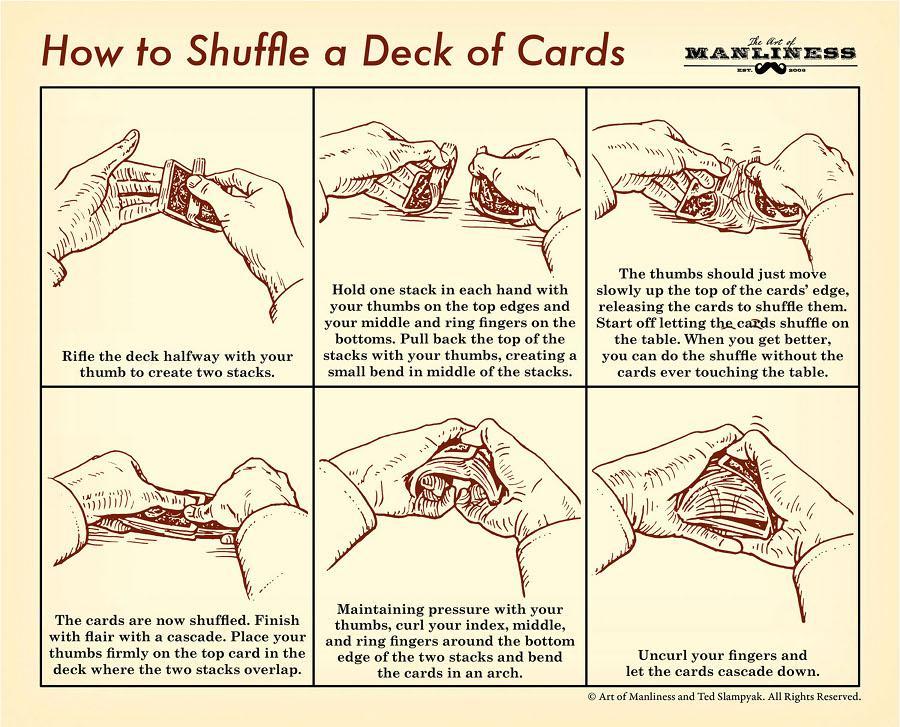 How to Shuffle a Deck of Cards

The Art of MANLINESS EST. 2008

Rifle the deck halfway with your thumb to create two stacks.

Hold one stack in each hand with your thumbs on the top edges and your middle and ring fingers on the bottoms. Pull back the top of the stacks with your thumbs, creating a small bend in middle of the stacks.

The thumbs should just move slowly up the top of the cards' edge, releasing the cards to shuffle them. Start off letting the cards shuffle on the table. When you get better, you can do the shuffle without the cards ever touching the table.

The cards are now shuffled. Finish with flair with a cascade. Place your thumbs firmly on the top card in the deck where the two stacks overlap.

Maintaining pressure with your thumbs, curl your index, middle, and ring fingers around the bottom edge of the two stacks and bend the cards in an arch.

Uncurl your fingers and let the cards cascade down.

© Art of Manliness and Ted Slampyak. All Rights Reserved.