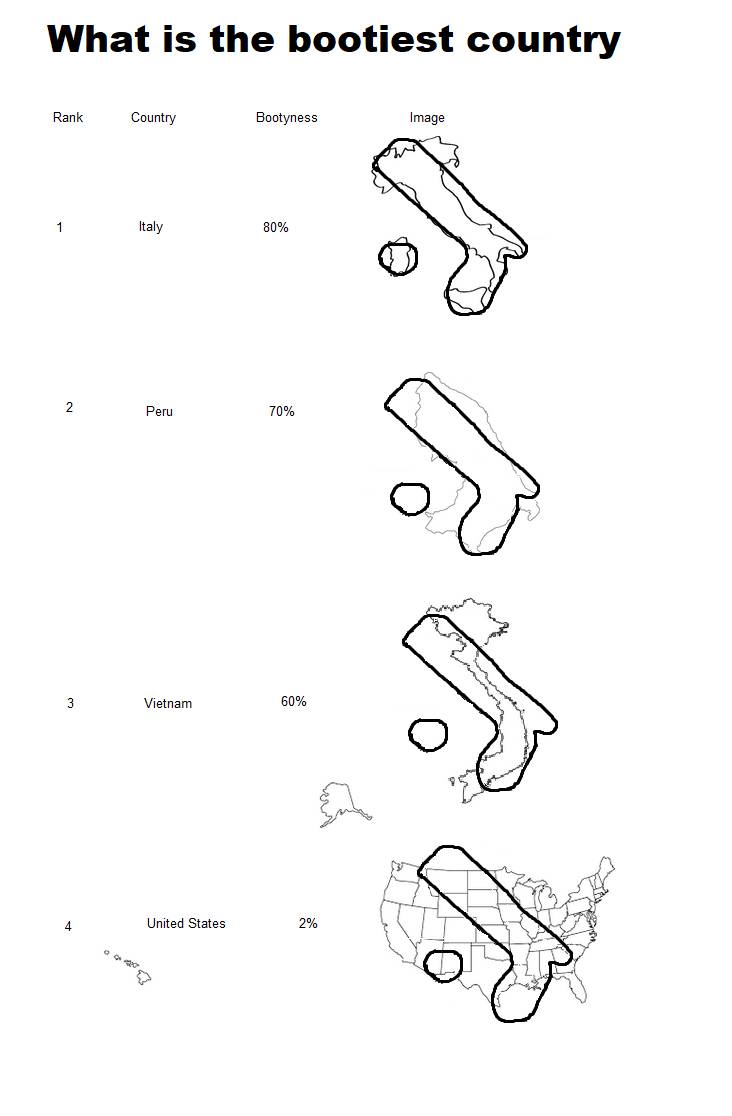 What is the bootiest country

| Rank | Country | Bootyness | Image |
|---|---|---|---|
| 1 | Italy | 80% | |
| 2 | Peru | 70% | |
| 3 | Vietnam | 60% | |
| 4 | United States | 2% | |