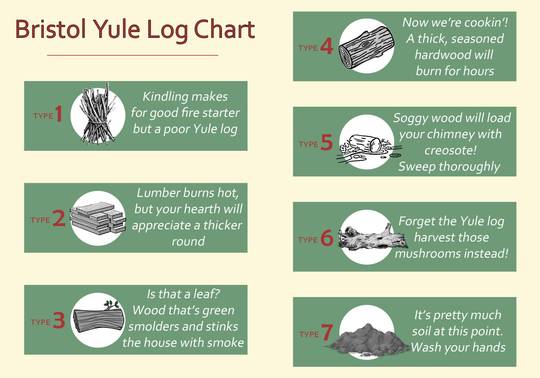 Bristol Yule Log Chart

TYPE 1
Kindling makes for good fire starter but a poor Yule log

TYPE 2
Lumber burns hot, but your hearth will appreciate a thicker round

TYPE 3
Is that a leaf? Wood that's green smolders and stinks the house with smoke

TYPE 4
Now we're cookin'! A thick, seasoned hardwood will burn for hours

TYPE 5
Soggy wood will load your chimney with creosote! Sweep thoroughly

TYPE 6
Forget the Yule log harvest those mushrooms instead!

TYPE 7
It's pretty much soil at this point. Wash your hands