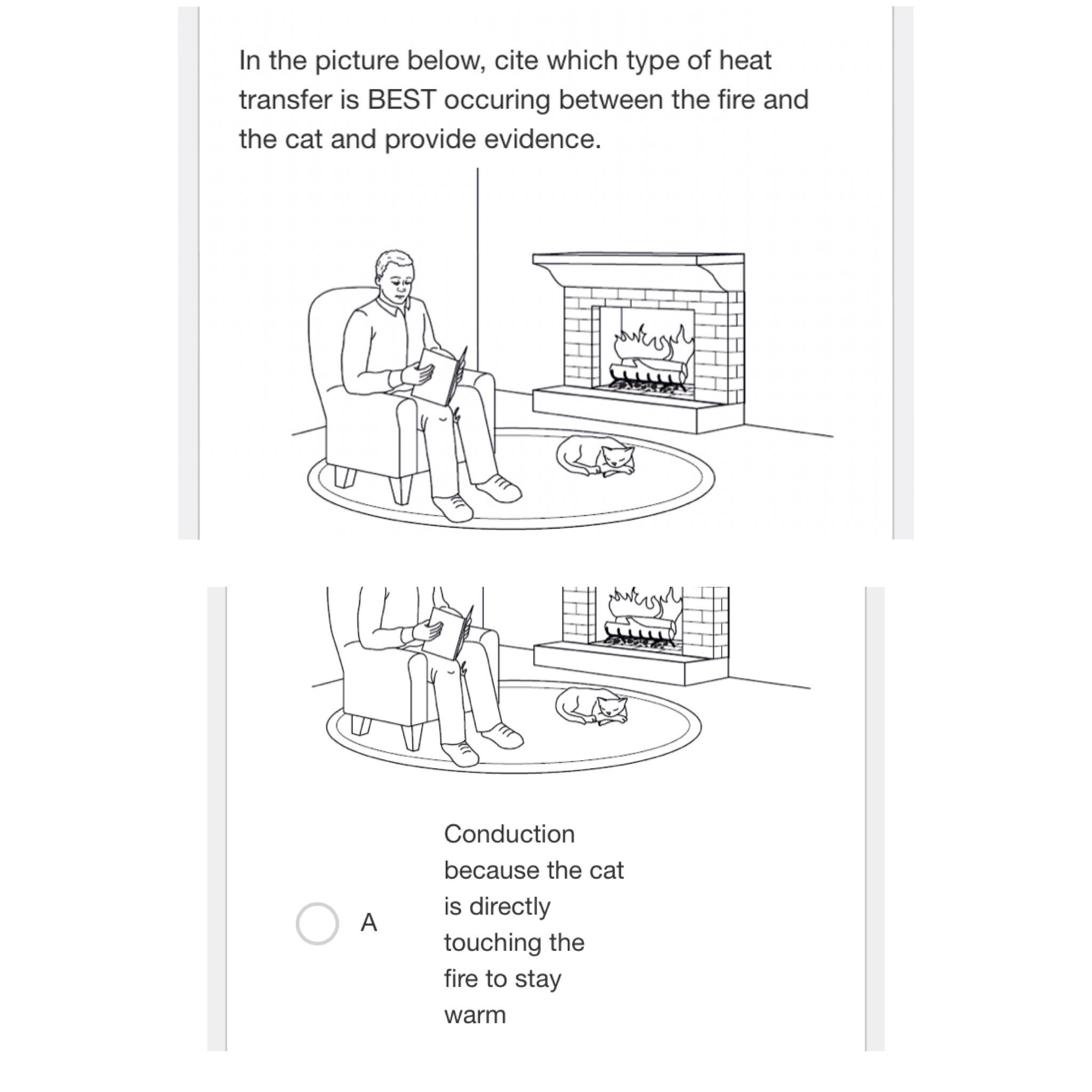 In the picture below, cite which type of heat transfer is BEST occuring between the fire and the cat and provide evidence.

A

Conduction because the cat is directly touching the fire to stay warm