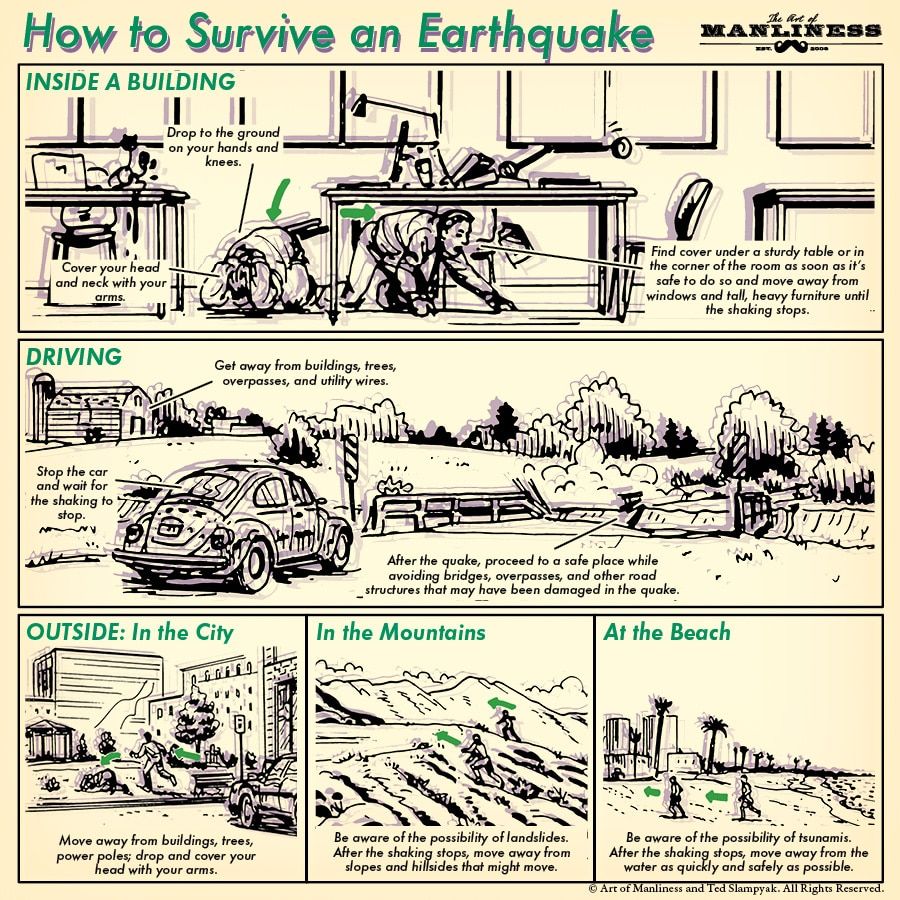 How to Survive an Earthquake

The Art of MANLINESS EST. 2008

INSIDE A BUILDING

Drop to the ground on your hands and knees.

Cover your head and neck with your arms.

Find cover under a sturdy table or in the corner of the room as soon as it's safe to do so and move away from windows and tall, heavy furniture until the shaking stops.

DRIVING

Get away from buildings, trees, overpasses, and utility wires.

Stop the car and wait for the shaking to stop.

After the quake, proceed to a safe place while avoiding bridges, overpasses, and other road structures that may have been damaged in the quake.

OUTSIDE: In the City

Move away from buildings, trees, power poles; drop and cover your head with your arms.

In the Mountains

Be aware of the possibility of landslides. After the shaking stops, move away from slopes and hillsides that might move.

At the Beach

Be aware of the possibility of tsunamis. After the shaking stops, move away from the water as quickly and safely as possible.

© Art of Manliness and Ted Slampyak. All Rights Reserved.