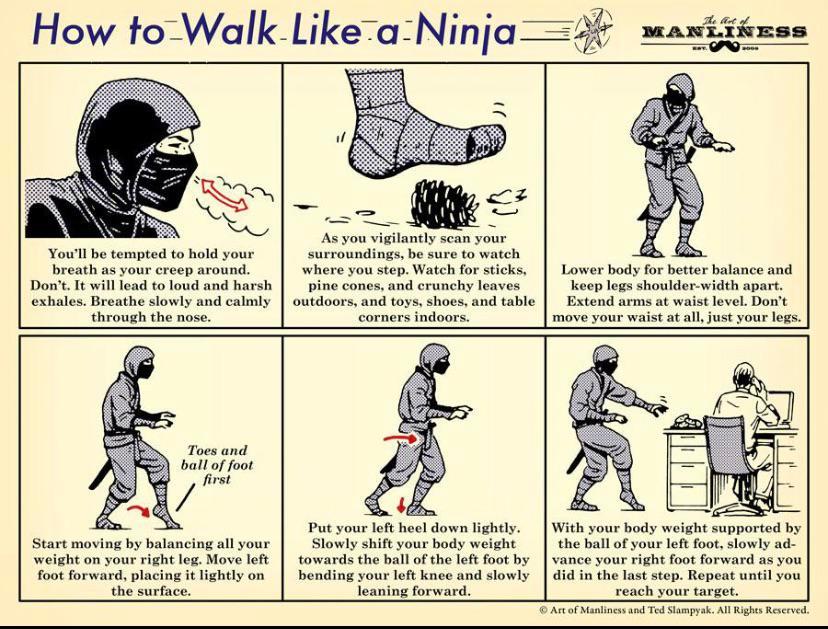 How to Walk Like a Ninja

The Art of MANLINESS EST. 2008

You'll be tempted to hold your breath as your creep around. Don't. It will lead to loud and harsh exhales. Breathe slowly and calmly through the nose.

As you vigilantly scan your surroundings, be sure to watch where you step. Watch for sticks, pine cones, and crunchy leaves outdoors, and toys, shoes, and table corners indoors.

Lower body for better balance and keep legs shoulder-width apart. Extend arms at waist level. Don't move your waist at all, just your legs.

Toes and ball of foot first

Start moving by balancing all your weight on your right leg. Move left foot forward, placing it lightly on the surface.

Put your left heel down lightly. Slowly shift your body weight towards the ball of the left foot by bending your left knee and slowly leaning forward.

With your body weight supported by the ball of your left foot, slowly advance your right foot forward as you did in the last step. Repeat until you reach your target.

© Art of Manliness and Ted Slampyak. All Rights Reserved.