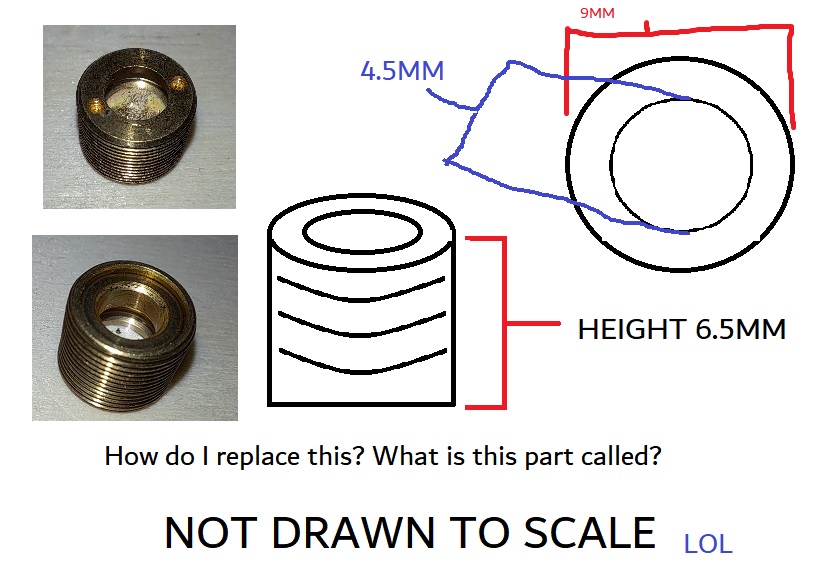 9MM

4.5MM

HEIGHT 6.5MM

How do I replace this? What is this part called?

NOT DRAWN TO SCALE LOL