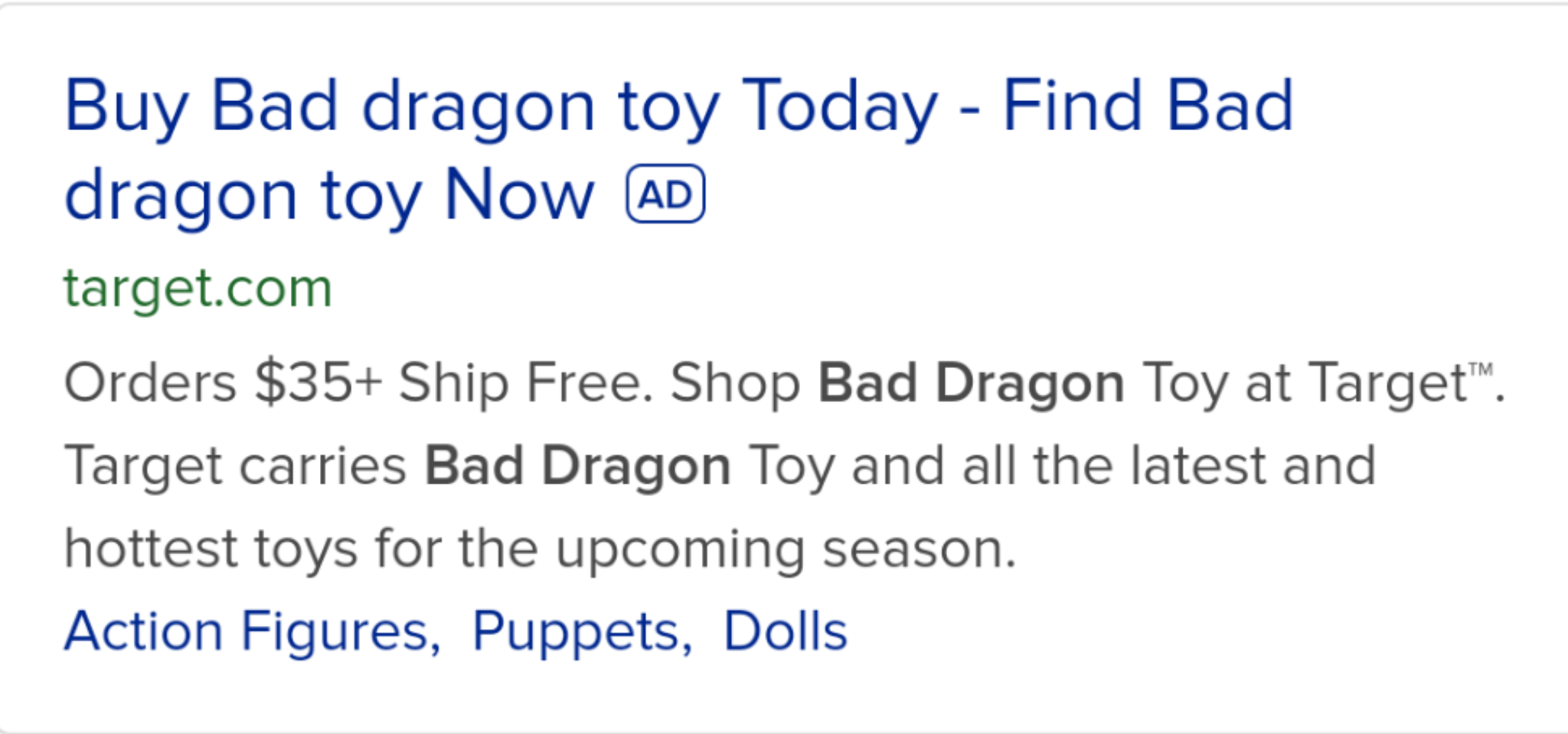 Buy Bad dragon toy Today - Find Bad dragon toy Now AD

target.com

Orders $35+ Ship Free. Shop Bad Dragon Toy at Target™. Target carries Bad Dragon Toy and all the latest and hottest toys for the upcoming season.

Action Figures, Puppets, Dolls