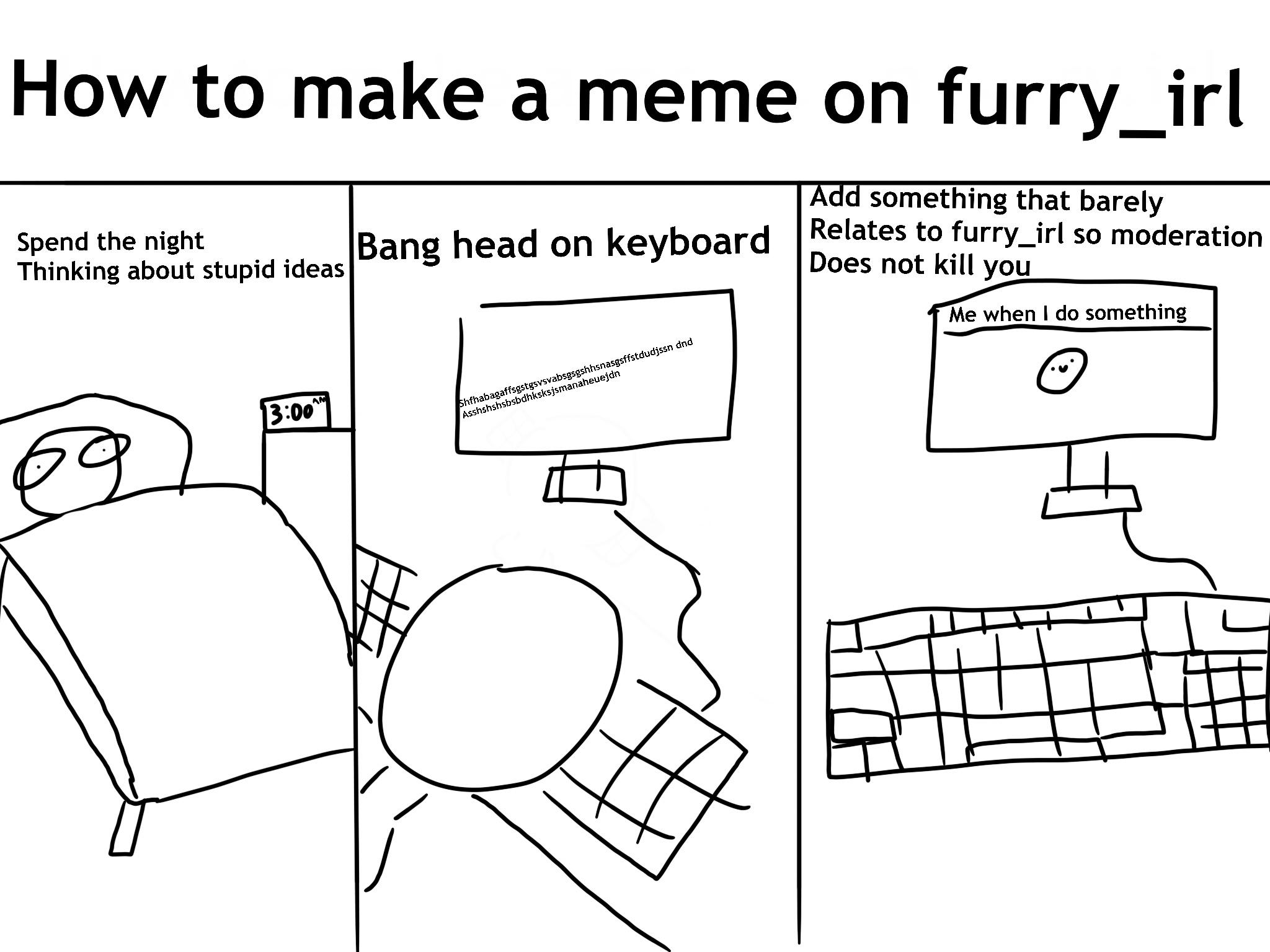 How to make a meme on furry_irl

Spend the night
Thinking about stupid ideas

3:00 AM

Bang head on keyboard

Shfhabagaffsgstgsvsvabsgsgshhsnasgsffstdudjssn dnd
Asshshshsbsbdhksksjsmanaheuejdn

Add something that barely
Relates to furry_irl so moderation
Does not kill you

Me when I do something