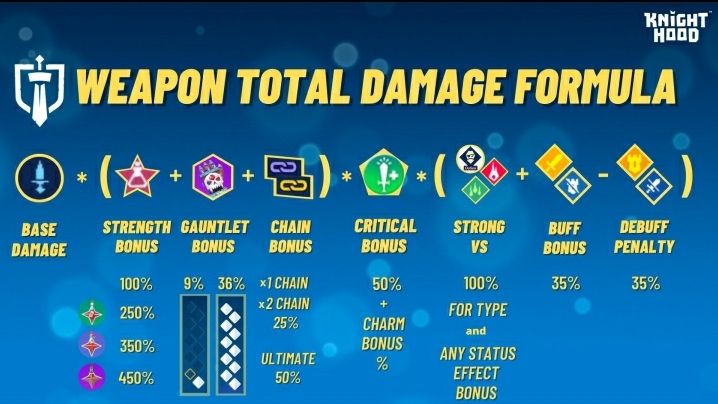 KNIGHT HOOD

WEAPON TOTAL DAMAGE FORMULA

* ( + + ) * * ( + - )

BASE DAMAGE

STRENGTH BONUS
100%
250%
350%
450%

GAUNTLET BONUS
9%
36%

CHAIN BONUS
×1 CHAIN
×2 CHAIN
25%
ULTIMATE
50%

CRITICAL BONUS
50%
+
CHARM BONUS
%

STRONG VS
100%
FOR TYPE
and
ANY STATUS EFFECT BONUS

BUFF BONUS
35%

DEBUFF PENALTY
35%