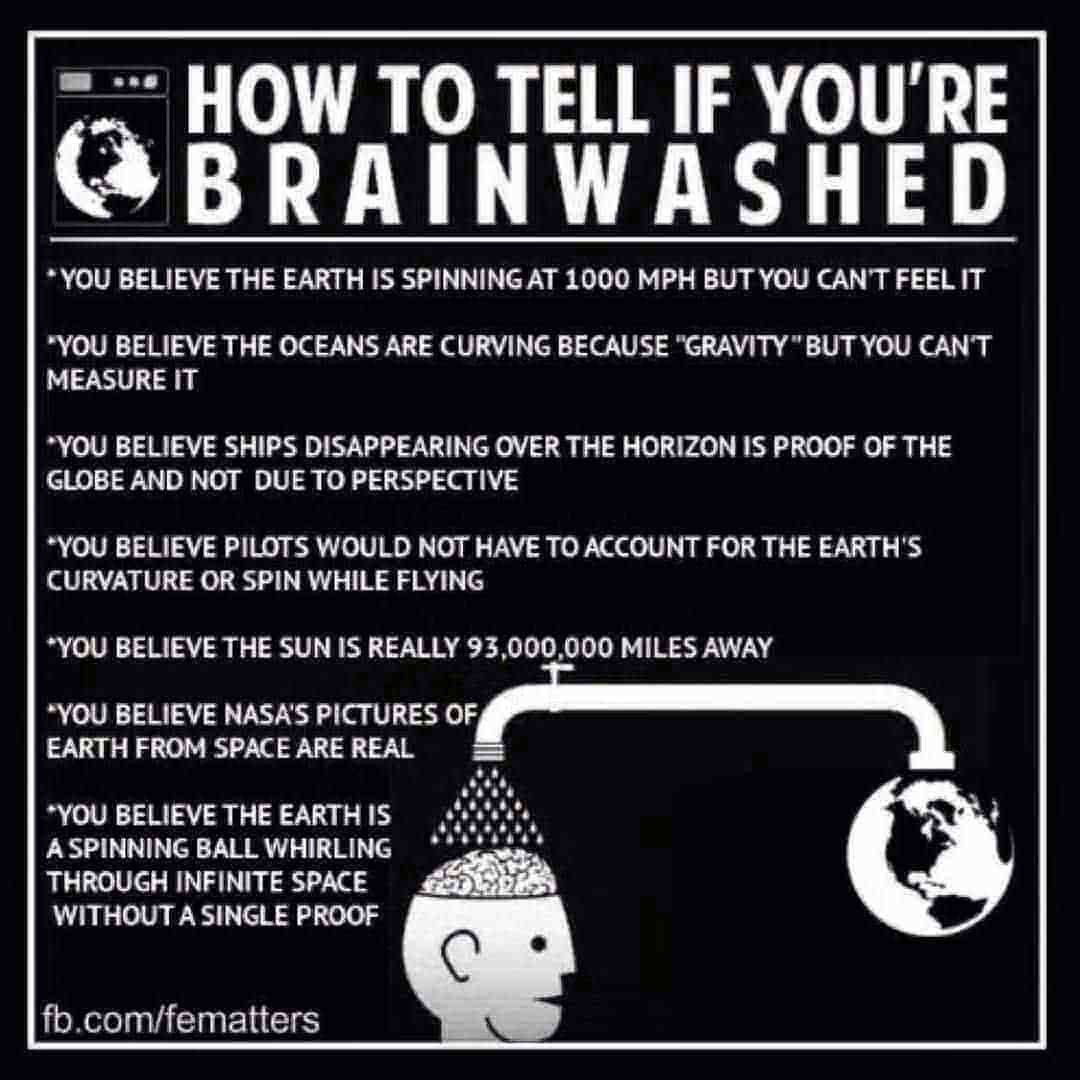 HOW TO TELL IF YOU'RE BRAINWASHED

*YOU BELIEVE THE EARTH IS SPINNING AT 1000 MPH BUT YOU CAN'T FEEL IT

*YOU BELIEVE THE OCEANS ARE CURVING BECAUSE "GRAVITY" BUT YOU CAN'T MEASURE IT

*YOU BELIEVE SHIPS DISAPPEARING OVER THE HORIZON IS PROOF OF THE GLOBE AND NOT DUE TO PERSPECTIVE

*YOU BELIEVE PILOTS WOULD NOT HAVE TO ACCOUNT FOR THE EARTH'S CURVATURE OR SPIN WHILE FLYING

*YOU BELIEVE THE SUN IS REALLY 93,000,000 MILES AWAY

*YOU BELIEVE NASA'S PICTURES OF EARTH FROM SPACE ARE REAL

*YOU BELIEVE THE EARTH IS A SPINNING BALL WHIRLING THROUGH INFINITE SPACE WITHOUT A SINGLE PROOF

fb.com/fematters