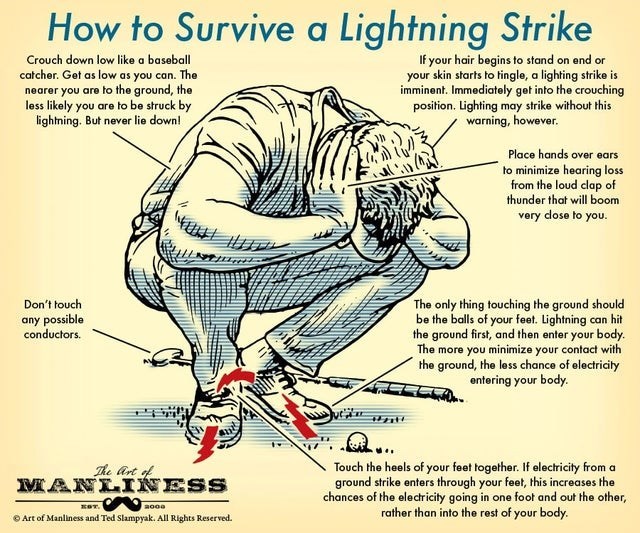 How to Survive a Lightning Strike

Crouch down low like a baseball catcher. Get as low as you can. The nearer you are to the ground, the less likely you are to be struck by lightning. But never lie down!

If your hair begins to stand on end or your skin starts to tingle, a lighting strike is imminent. Immediately get into the crouching position. Lighting may strike without this warning, however.

Place hands over ears to minimize hearing loss from the loud clap of thunder that will boom very close to you.

Don't touch any possible conductors.

The only thing touching the ground should be the balls of your feet. Lightning can hit the ground first, and then enter your body. The more you minimize your contact with the ground, the less chance of electricity entering your body.

Touch the heels of your feet together. If electricity from a ground strike enters through your feet, this increases the chances of the electricity going in one foot and out the other, rather than into the rest of your body.

The Art of MANLINESS EST. 2008

© Art of Manliness and Ted Slampyak. All Rights Reserved.