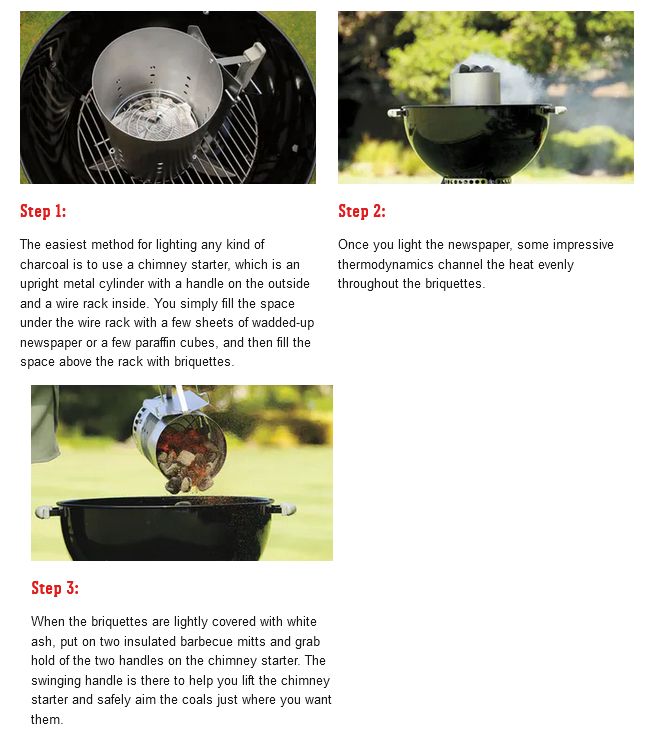 Step 1:

The easiest method for lighting any kind of charcoal is to use a chimney starter, which is an upright metal cylinder with a handle on the outside and a wire rack inside. You simply fill the space under the wire rack with a few sheets of wadded-up newspaper or a few paraffin cubes, and then fill the space above the rack with briquettes.

Step 2:

Once you light the newspaper, some impressive thermodynamics channel the heat evenly throughout the briquettes.

Step 3:

When the briquettes are lightly covered with white ash, put on two insulated barbecue mitts and grab hold of the two handles on the chimney starter. The swinging handle is there to help you lift the chimney starter and safely aim the coals just where you want them.