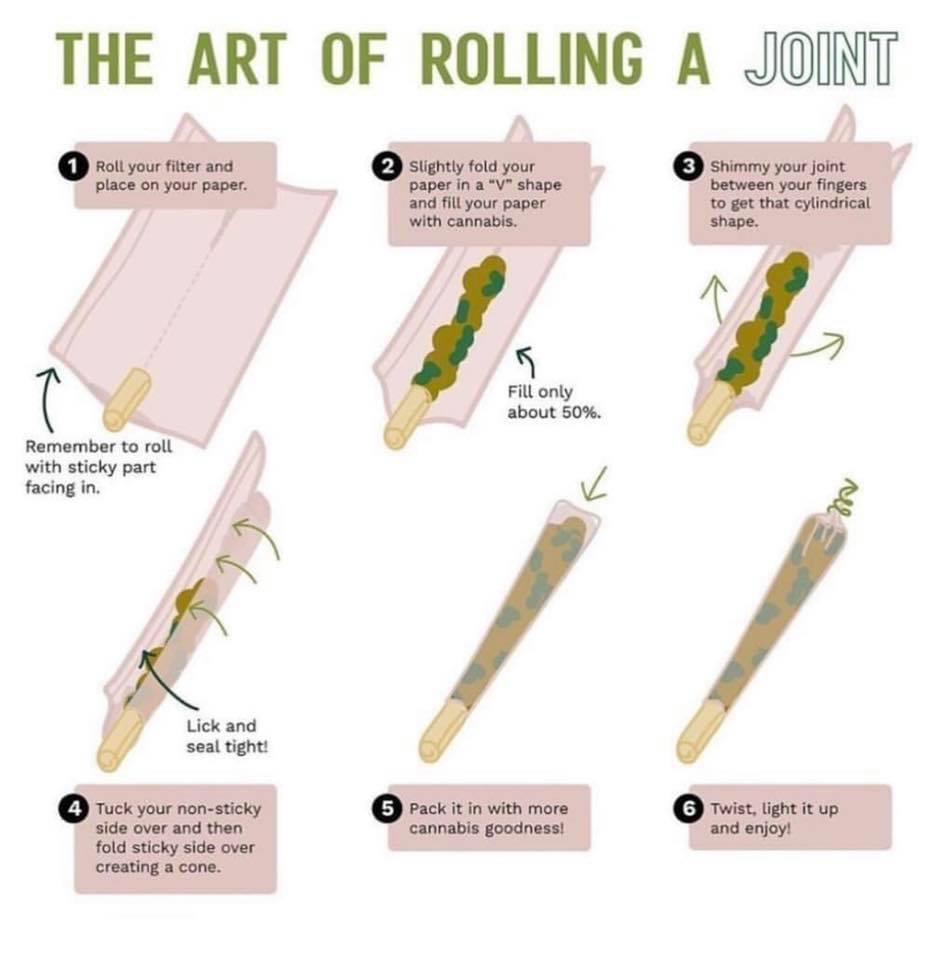 THE ART OF ROLLING A JOINT

1 Roll your filter and place on your paper.

Remember to roll with sticky part facing in.

2 Slightly fold your paper in a "V" shape and fill your paper with cannabis.

Fill only about 50%.

3 Shimmy your joint between your fingers to get that cylindrical shape.

Lick and seal tight!

4 Tuck your non-sticky side over and then fold sticky side over creating a cone.

5 Pack it in with more cannabis goodness!

6 Twist, light it up and enjoy!