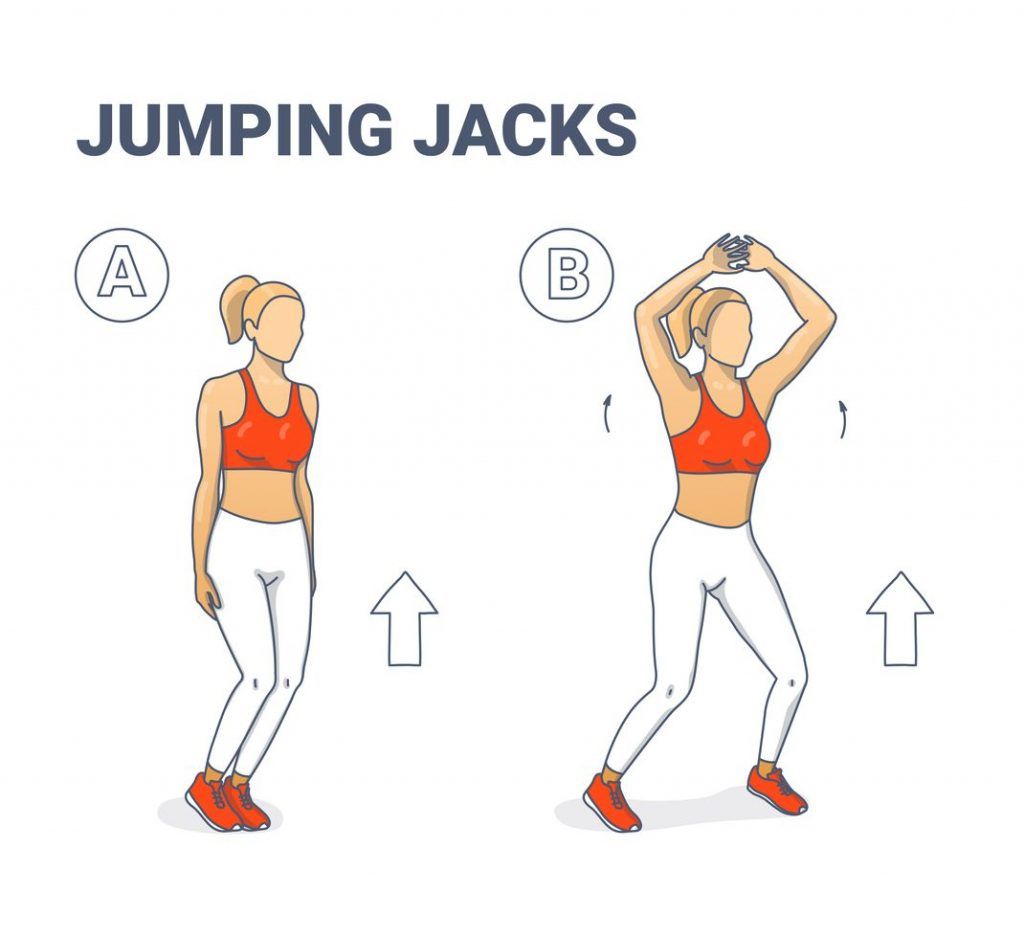 JUMPING JACKS

A

B