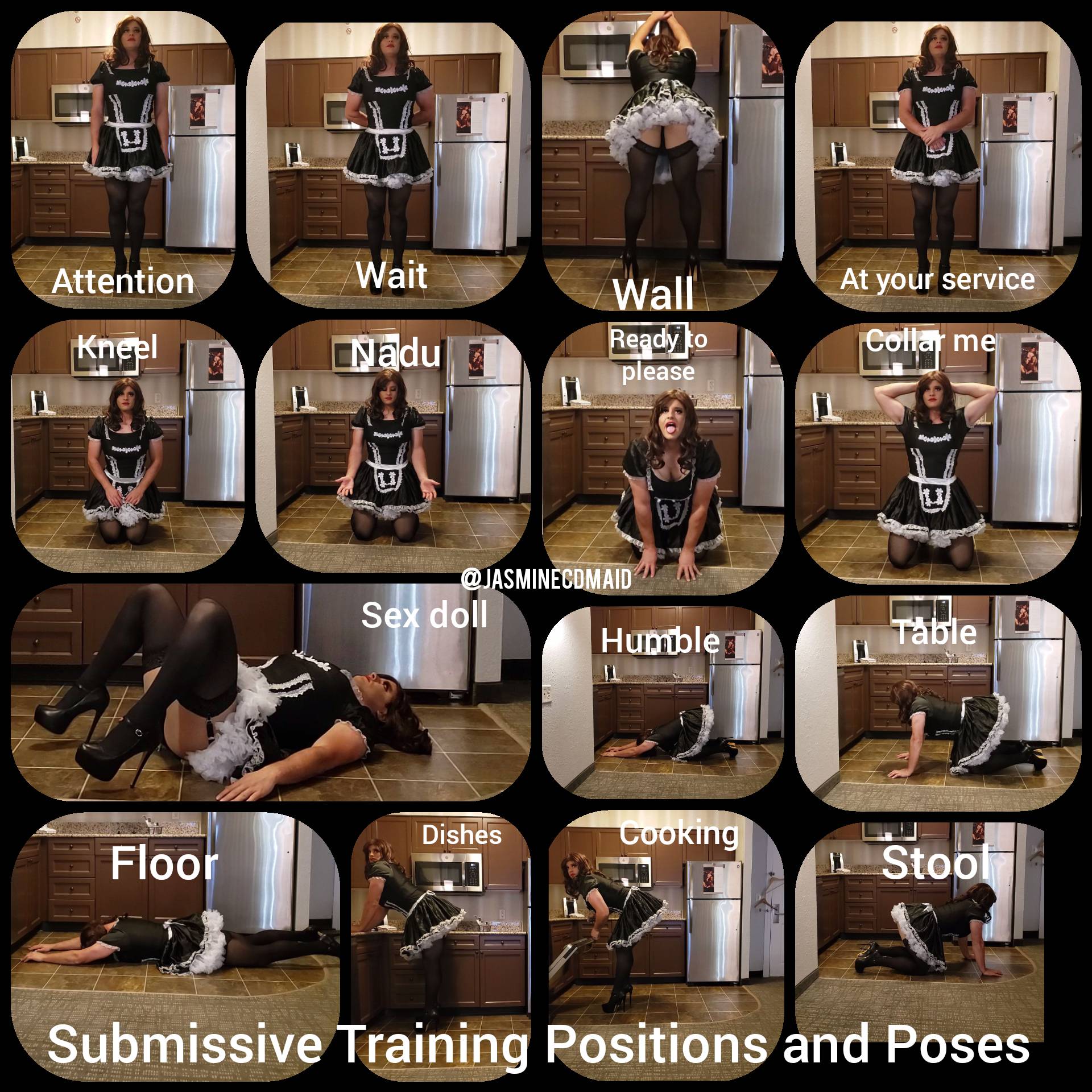 Attention

Wait

Wall

At your service

Kneel

Nadu

Ready to please

Collar me

@JASMINECDMAID

Sex doll

Humble

Table

Floor

Dishes

Cooking

Stool

Submissive Training Positions and Poses