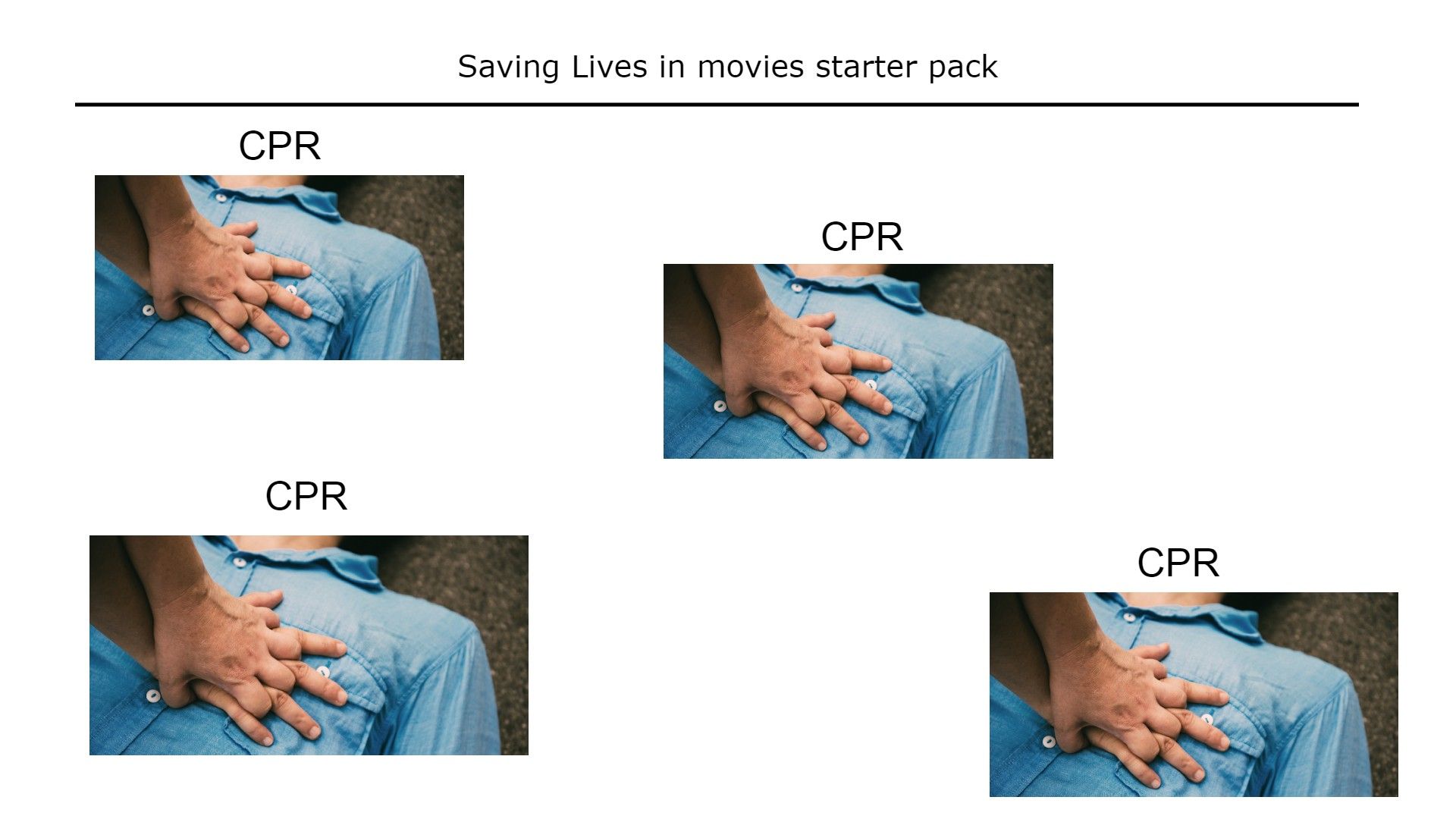 Saving Lives in movies starter pack

CPR

CPR

CPR

CPR