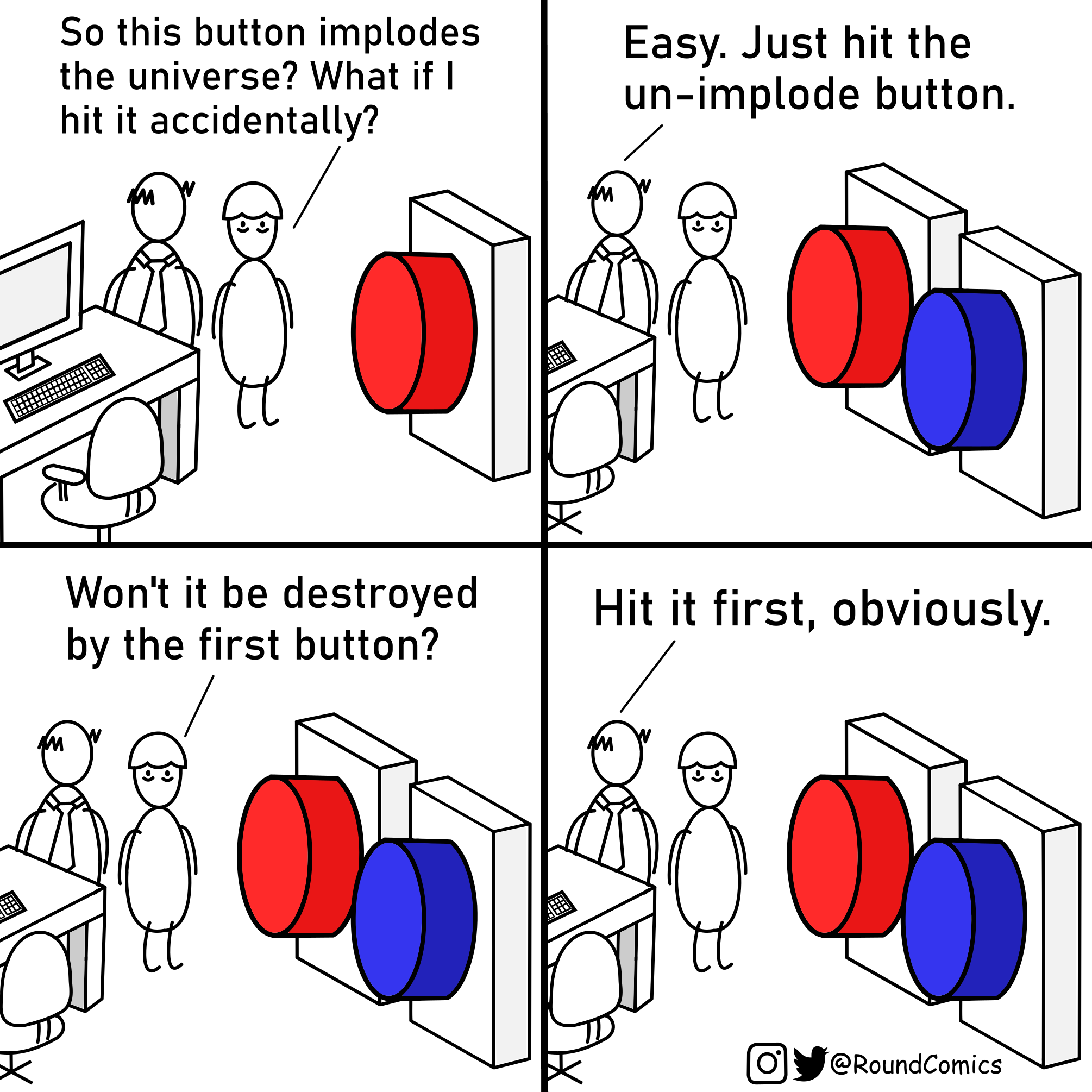 So this button implodes the universe? What if I hit it accidentally?

Easy. Just hit the un-implode button.

Won't it be destroyed by the first button?

Hit it first, obviously.

@RoundComics