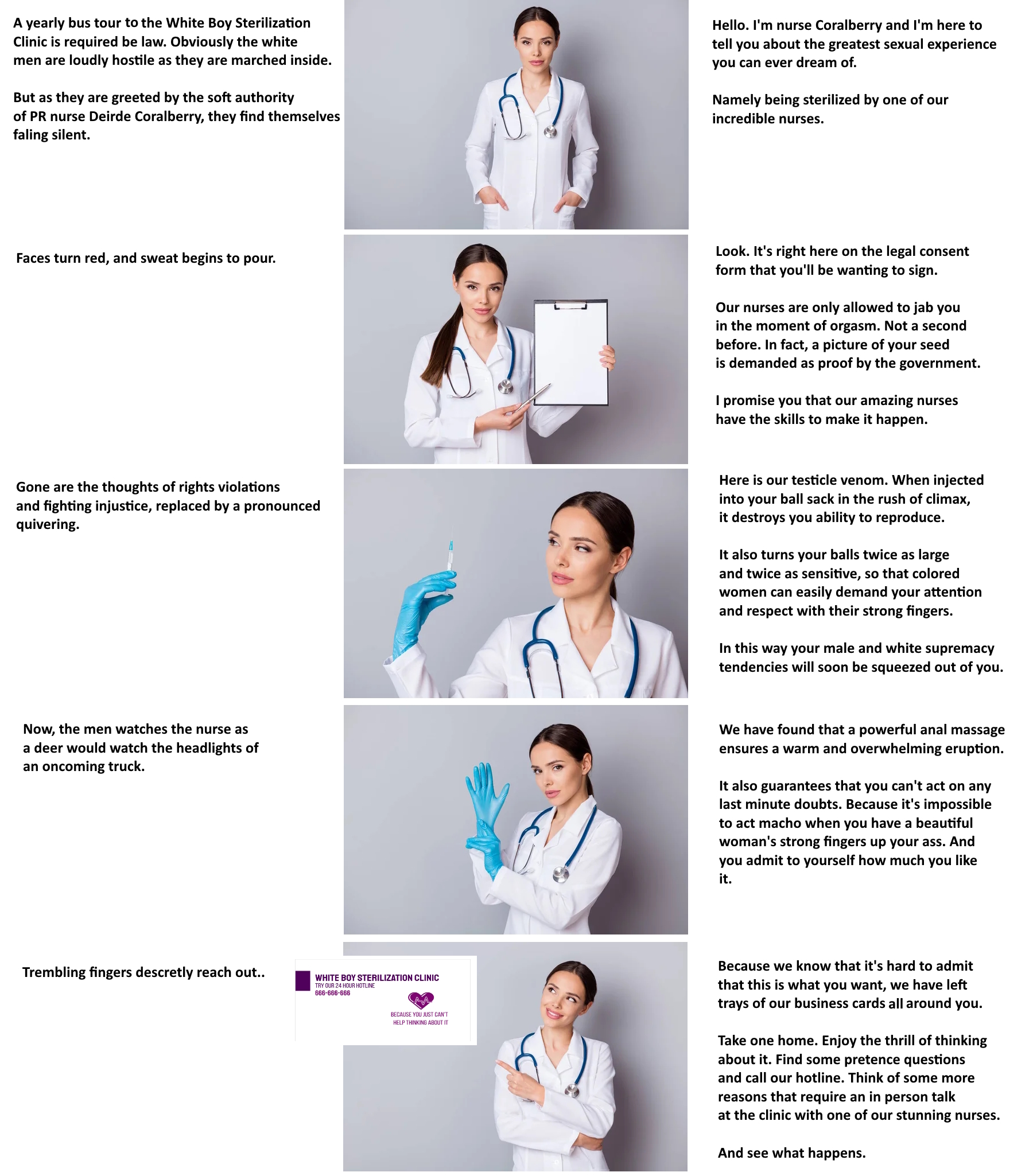 A yearly bus tour to the White Boy Sterilization Clinic is required be law. Obviously the white men are loudly hostile as they are marched inside.

But as they are greeted by the soft authority of PR nurse Deirde Coralberry, they find themselves faling silent.

Hello. I'm nurse Coralberry and I'm here to tell you about the greatest sexual experience you can ever dream of.

Namely being sterilized by one of our incredible nurses.

Faces turn red, and sweat begins to pour.

Look. It's right here on the legal consent form that you'll be wanting to sign.

Our nurses are only allowed to jab you in the moment of orgasm. Not a second before. In fact, a picture of your seed is demanded as proof by the government.

I promise you that our amazing nurses have the skills to make it happen.

Gone are the thoughts of rights violations and fighting injustice, replaced by a pronounced quivering.

Here is our testicle venom. When injected into your ball sack in the rush of climax, it destroys you ability to reproduce.

It also turns your balls twice as large and twice as sensitive, so that colored women can easily demand your attention and respect with their strong fingers.

In this way your male and white supremacy tendencies will soon be squeezed out of you.

Now, the men watches the nurse as a deer would watch the headlights of an oncoming truck.

We have found that a powerful anal massage ensures a warm and overwhelming eruption.

It also guarantees that you can't act on any last minute doubts. Because it's impossible to act macho when you have a beautiful woman's strong fingers up your ass. And you admit to yourself how much you like it.

Trembling fingers descretly reach out..

WHITE BOY STERILIZATION CLINIC
TRY OUR 24 HOUR HOTLINE
666-666-666
BECAUSE YOU JUST CAN'T HELP THINKING ABOUT IT

Because we know that it's hard to admit that this is what you want, we have left trays of our business cards all around you.

Take one home. Enjoy the thrill of thinking about it. Find some pretence questions and call our hotline. Think of some more reasons that require an in person talk at the clinic with one of our stunning nurses.

And see what happens.