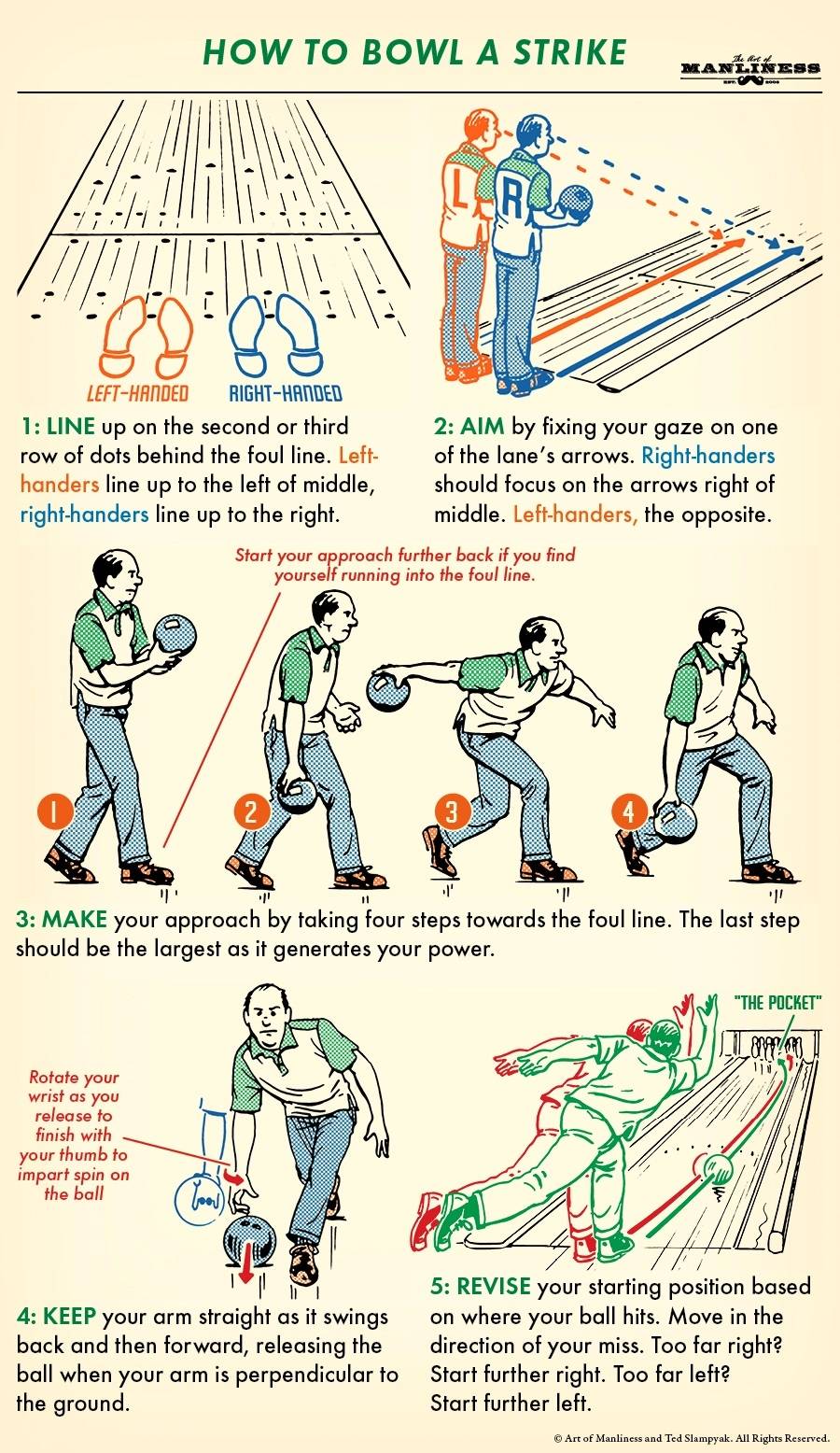 HOW TO BOWL A STRIKE

The Art of MANLINESS EST. 2008

LEFT-HANDED RIGHT-HANDED

L R

1: LINE up on the second or third row of dots behind the foul line. Left-handers line up to the left of middle, right-handers line up to the right.

2: AIM by fixing your gaze on one of the lane's arrows. Right-handers should focus on the arrows right of middle. Left-handers, the opposite.

Start your approach further back if you find yourself running into the foul line.

1 2 3 4

3: MAKE your approach by taking four steps towards the foul line. The last step should be the largest as it generates your power.

Rotate your wrist as you release to finish with your thumb to impart spin on the ball

"THE POCKET"

4: KEEP your arm straight as it swings back and then forward, releasing the ball when your arm is perpendicular to the ground.

5: REVISE your starting position based on where your ball hits. Move in the direction of your miss. Too far right? Start further right. Too far left? Start further left.

© Art of Manliness and Ted Slampyak. All Rights Reserved.