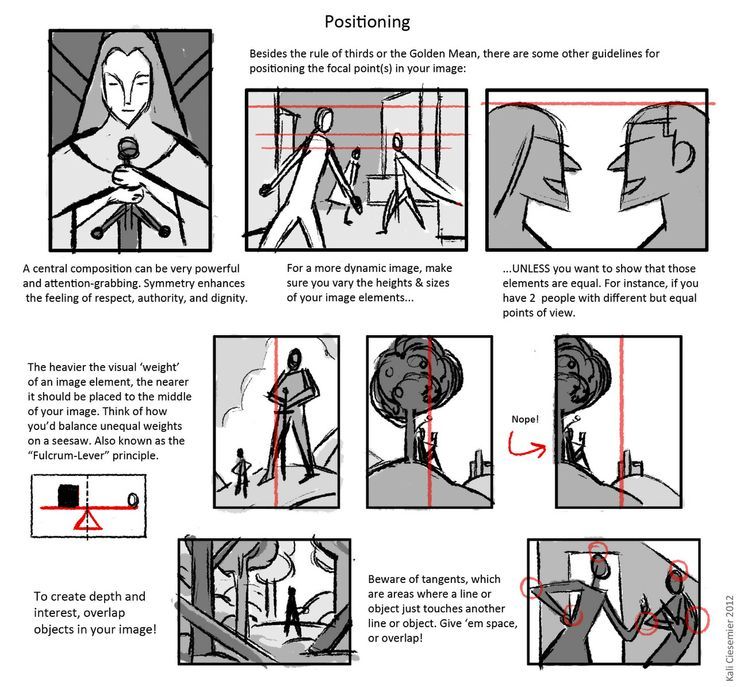 Positioning

Besides the rule of thirds or the Golden Mean, there are some other guidelines for positioning the focal point(s) in your image:

A central composition can be very powerful and attention-grabbing. Symmetry enhances the feeling of respect, authority, and dignity.

For a more dynamic image, make sure you vary the heights & sizes of your image elements...

...UNLESS you want to show that those elements are equal. For instance, if you have 2 people with different but equal points of view.

The heavier the visual 'weight' of an image element, the nearer it should be placed to the middle of your image. Think of how you'd balance unequal weights on a seesaw. Also known as the "Fulcrum-Lever" principle.

Nope!

To create depth and interest, overlap objects in your image!

Beware of tangents, which are areas where a line or object just touches another line or object. Give 'em space, or overlap!

Kali Ciesemier 2012