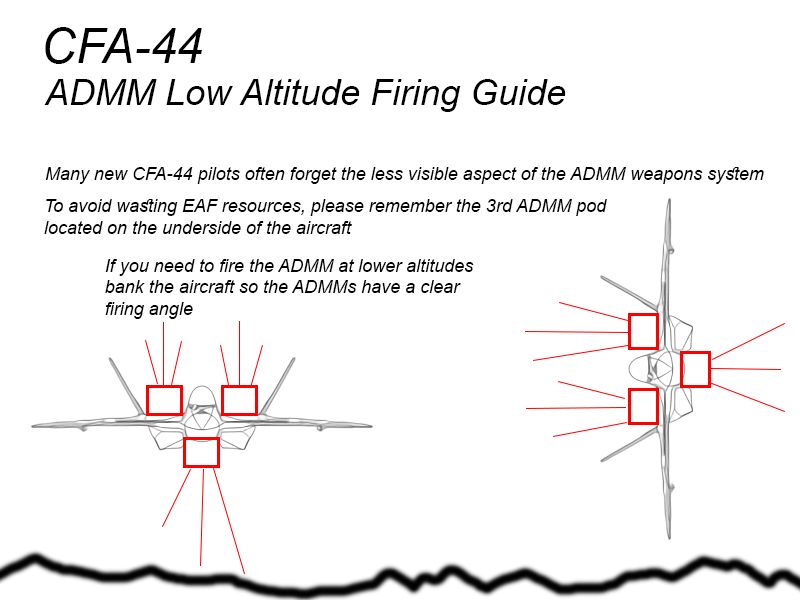 CFA-44
ADMM Low Altitude Firing Guide

Many new CFA-44 pilots often forget the less visible aspect of the ADMM weapons system

To avoid wasting EAF resources, please remember the 3rd ADMM pod located on the underside of the aircraft

If you need to fire the ADMM at lower altitudes bank the aircraft so the ADMMs have a clear firing angle