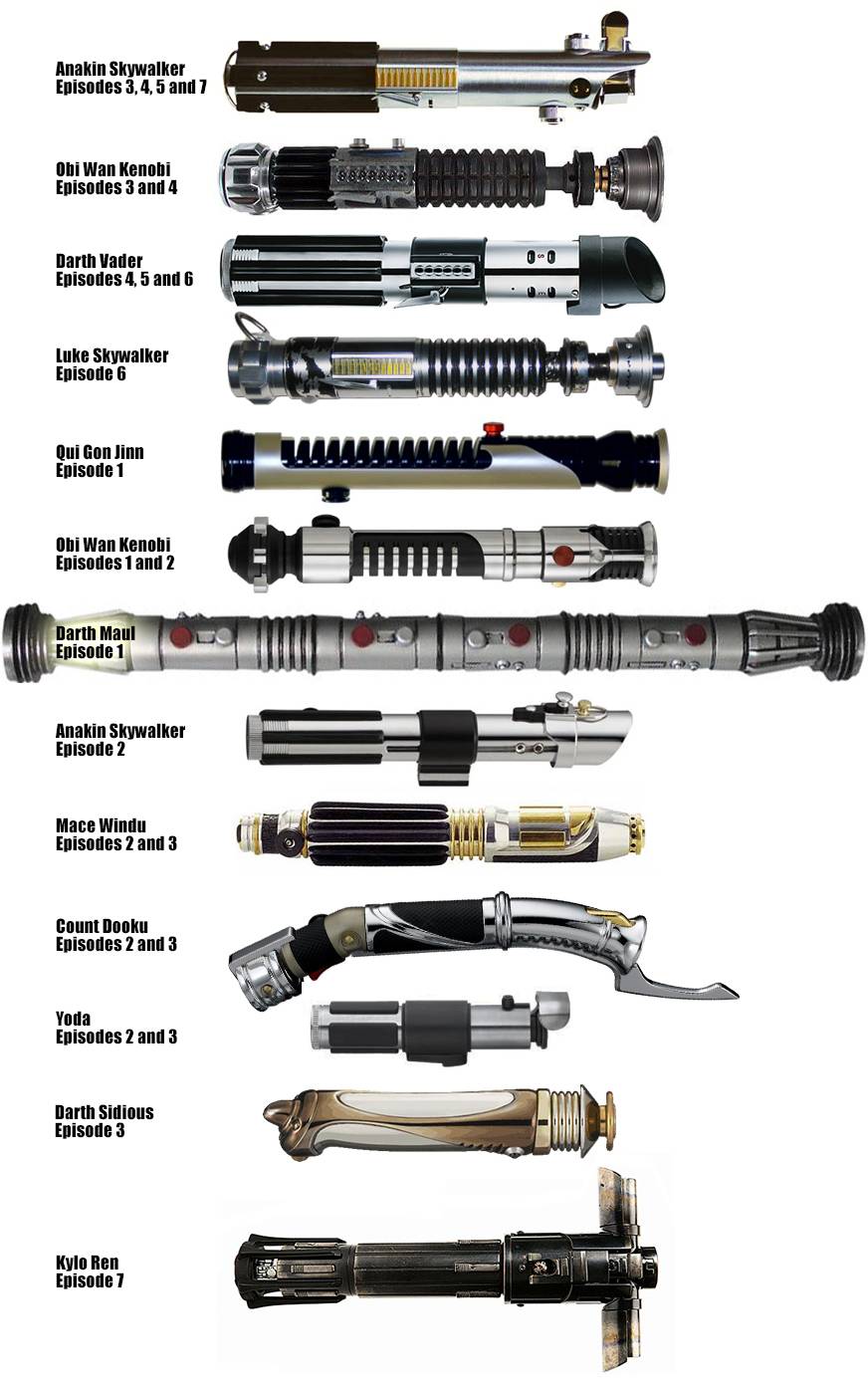 Anakin Skywalker
Episodes 3, 4, 5 and 7

Obi Wan Kenobi
Episodes 3 and 4

Darth Vader
Episodes 4, 5 and 6

Luke Skywalker
Episode 6

Qui Gon Jinn
Episode 1

Obi Wan Kenobi
Episodes 1 and 2

Darth Maul
Episode 1

Anakin Skywalker
Episode 2

Mace Windu
Episodes 2 and 3

Count Dooku
Episodes 2 and 3

Yoda
Episodes 2 and 3

Darth Sidious
Episode 3

Kylo Ren
Episode 7