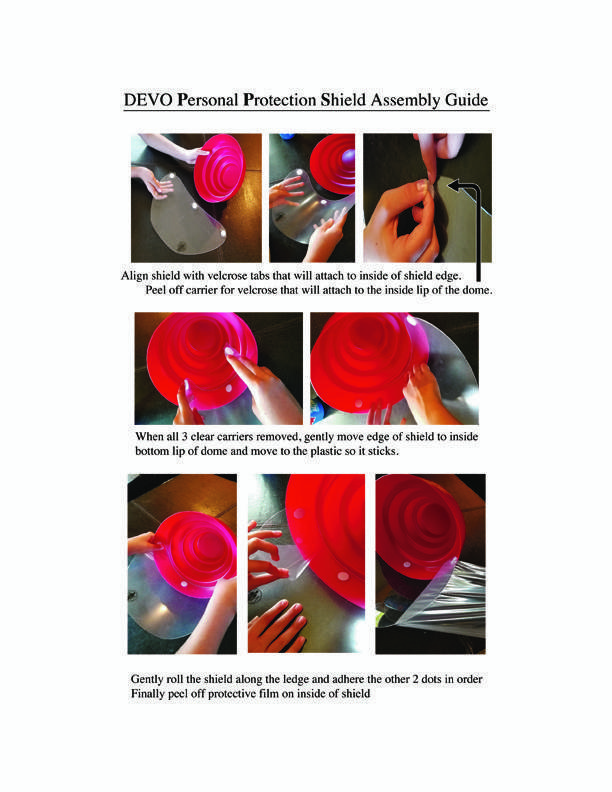 DEVO Personal Protection Shield Assembly Guide

Align shield with velcrose tabs that will attach to inside of shield edge.
Peel off carrier for velcrose that will attach to the inside lip of the dome.

When all 3 clear carriers removed, gently move edge of shield to inside bottom lip of dome and move to the plastic so it sticks.

Gently roll the shield along the ledge and adhere the other 2 dots in order
Finally peel off protective film on inside of shield