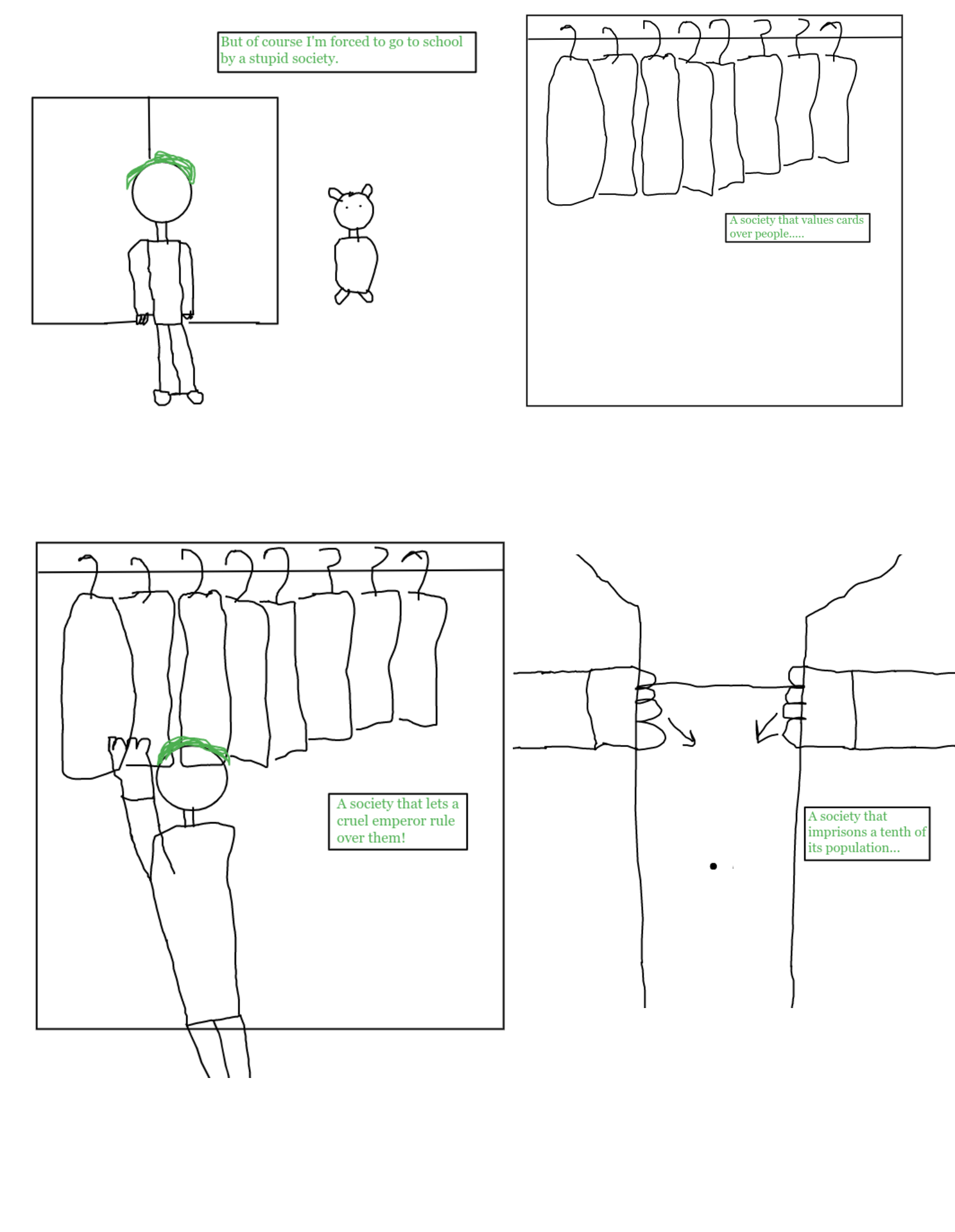 But of course I'm forced to go to school by a stupid society.

A society that values cards over people.....

A society that lets a cruel emperor rule over them!

A society that imprisons a tenth of its population...