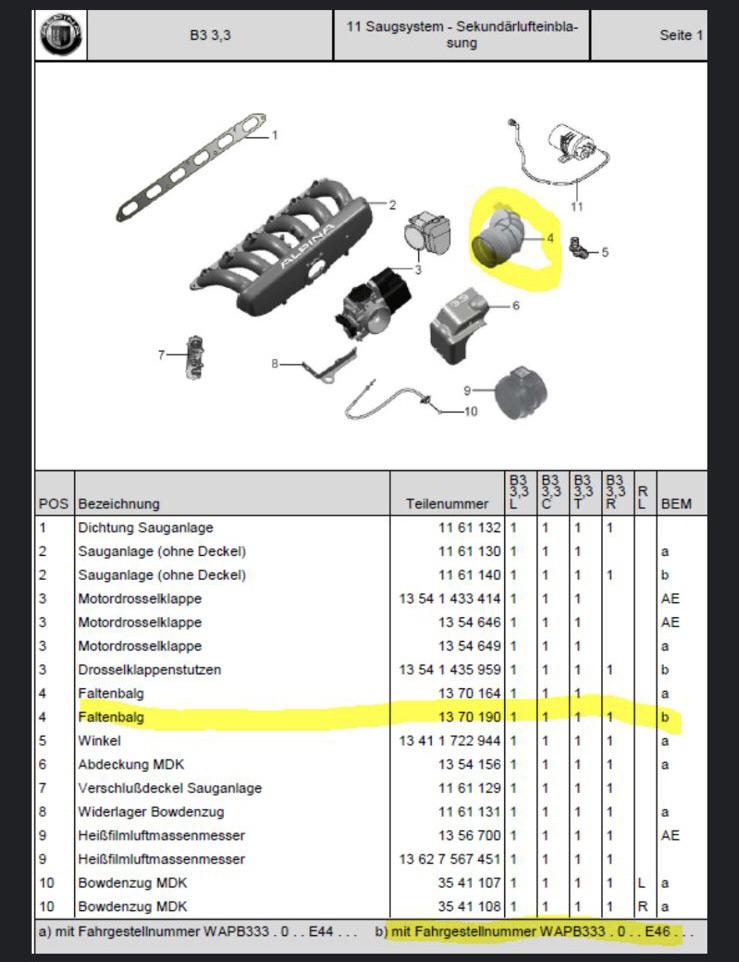 B3 3,3

11 Saugsystem - Sekundärlufteinblasung

Seite 1

1
2
3
4
5
6
7
8
9
10
11

ALPINA

| POS | Bezeichnung | Teilenummer | B3 3,3 L | B3 3,3 C | B3 3,3 T | B3 3,3 R | R L | BEM |
|---|---|---|---|---|---|---|---|---|
| 1 | Dichtung Sauganlage | 11 61 132 | 1 | 1 | 1 | 1 | | |
| 2 | Sauganlage (ohne Deckel) | 11 61 130 | 1 | 1 | 1 | | | a |
| 2 | Sauganlage (ohne Deckel) | 11 61 140 | 1 | 1 | 1 | 1 | | b |
| 3 | Motordrosselklappe | 13 54 1 433 414 | 1 | 1 | 1 | | | AE |
| 3 | Motordrosselklappe | 13 54 646 | 1 | 1 | 1 | | | AE |
| 3 | Motordrosselklappe | 13 54 649 | 1 | 1 | 1 | | | a |
| 3 | Drosselklappenstutzen | 13 54 1 435 959 | 1 | 1 | 1 | 1 | | b |
| 4 | Faltenbalg | 13 70 164 | 1 | 1 | 1 | | | a |
| 4 | Faltenbalg | 13 70 190 | 1 | 1 | 1 | 1 | | b |
| 5 | Winkel | 13 41 1 722 944 | 1 | 1 | 1 | 1 | | a |
| 6 | Abdeckung MDK | 13 54 156 | 1 | 1 | 1 | 1 | | a |
| 7 | Verschlußdeckel Sauganlage | 11 61 129 | 1 | 1 | 1 | 1 | | |
| 8 | Widerlager Bowdenzug | 11 61 131 | 1 | 1 | 1 | 1 | | a |
| 9 | Heißfilmluftmassenmesser | 13 56 700 | 1 | 1 | 1 | 1 | | AE |
| 9 | Heißfilmluftmassenmesser | 13 62 7 567 451 | 1 | 1 | 1 | 1 | | |
| 10 | Bowdenzug MDK | 35 41 107 | 1 | 1 | 1 | 1 | L | a |
| 10 | Bowdenzug MDK | 35 41 108 | 1 | 1 | 1 | 1 | R | a |

a) mit Fahrgestellnummer WAPB333 . 0 . . E44 . . . b) mit Fahrgestellnummer WAPB333 . 0 . . E46 . . .