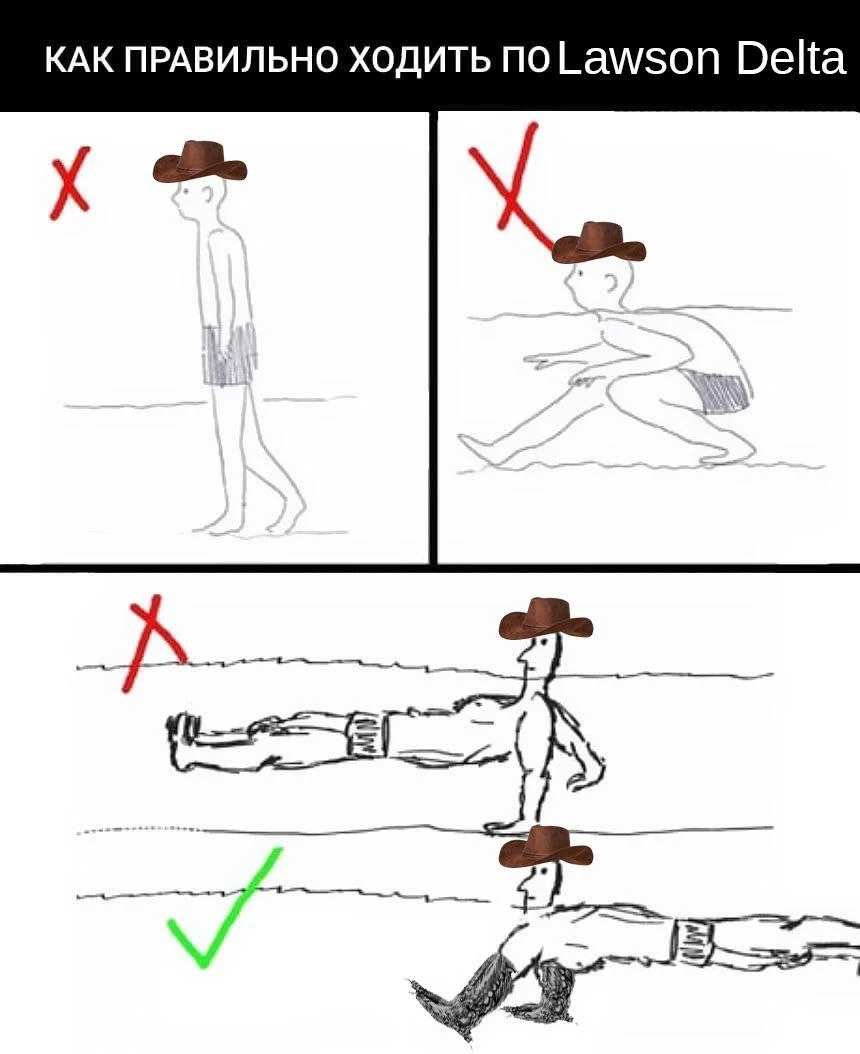 КАК ПРАВИЛЬНО ХОДИТЬ ПО Lawson Delta