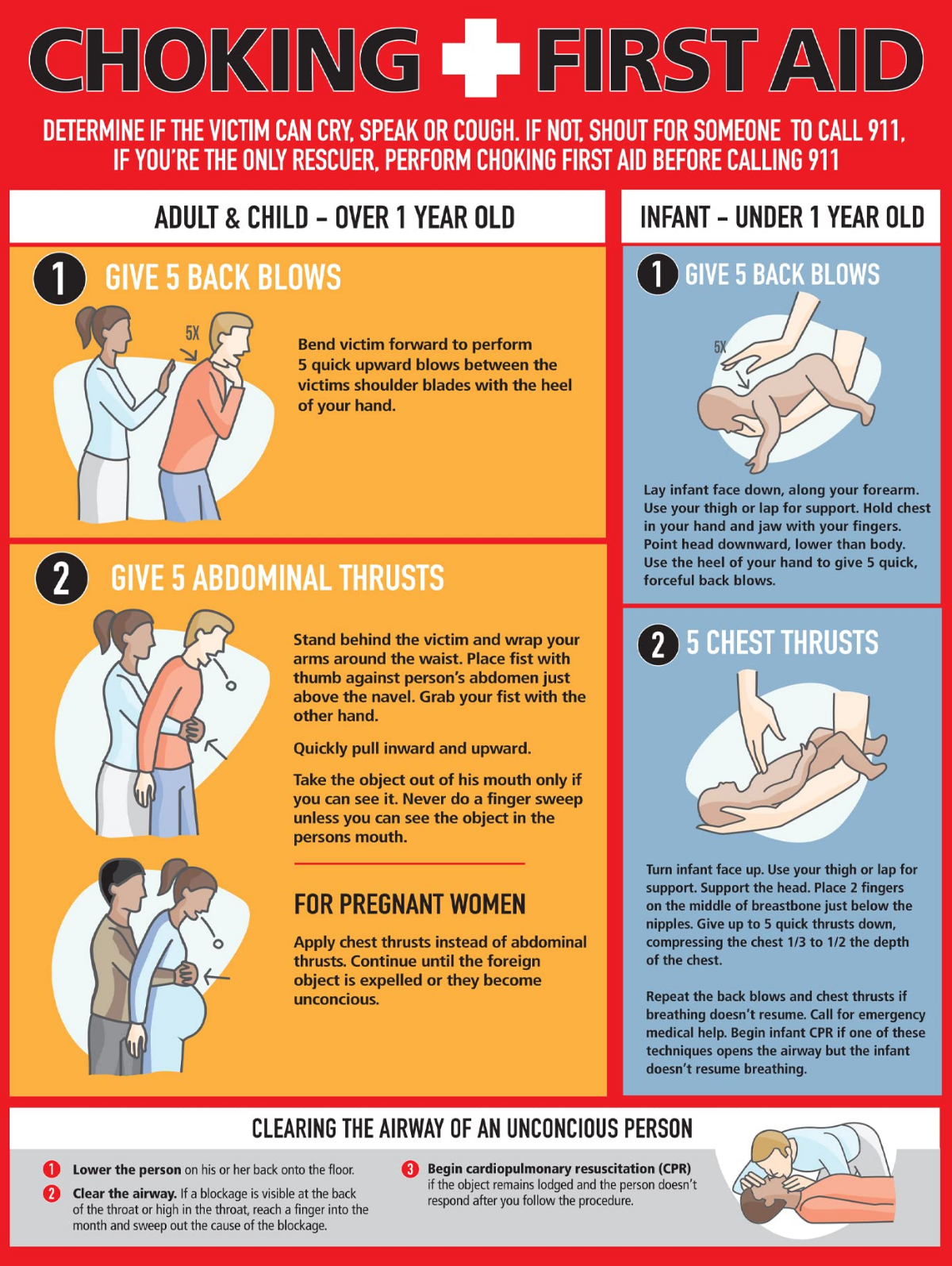 CHOKING FIRST AID

DETERMINE IF THE VICTIM CAN CRY, SPEAK OR COUGH. IF NOT, SHOUT FOR SOMEONE TO CALL 911, IF YOU'RE THE ONLY RESCUER, PERFORM CHOKING FIRST AID BEFORE CALLING 911

ADULT & CHILD – OVER 1 YEAR OLD

1 GIVE 5 BACK BLOWS

5X

Bend victim forward to perform 5 quick upward blows between the victims shoulder blades with the heel of your hand.

2 GIVE 5 ABDOMINAL THRUSTS

Stand behind the victim and wrap your arms around the waist. Place fist with thumb against person's abdomen just above the navel. Grab your fist with the other hand.

Quickly pull inward and upward.

Take the object out of his mouth only if you can see it. Never do a finger sweep unless you can see the object in the persons mouth.

FOR PREGNANT WOMEN

Apply chest thrusts instead of abdominal thrusts. Continue until the foreign object is expelled or they become unconcious.

INFANT – UNDER 1 YEAR OLD

1 GIVE 5 BACK BLOWS

5X

Lay infant face down, along your forearm. Use your thigh or lap for support. Hold chest in your hand and jaw with your fingers. Point head downward, lower than body. Use the heel of your hand to give 5 quick, forceful back blows.

2 5 CHEST THRUSTS

Turn infant face up. Use your thigh or lap for support. Support the head. Place 2 fingers on the middle of breastbone just below the nipples. Give up to 5 quick thrusts down, compressing the chest 1/3 to 1/2 the depth of the chest.

Repeat the back blows and chest thrusts if breathing doesn't resume. Call for emergency medical help. Begin infant CPR if one of these techniques opens the airway but the infant doesn't resume breathing.

CLEARING THE AIRWAY OF AN UNCONCIOUS PERSON

1 Lower the person on his or her back onto the floor.

2 Clear the airway. If a blockage is visible at the back of the throat or high in the throat, reach a finger into the month and sweep out the cause of the blockage.

3 Begin cardiopulmonary resuscitation (CPR) if the object remains lodged and the person doesn't respond after you follow the procedure.