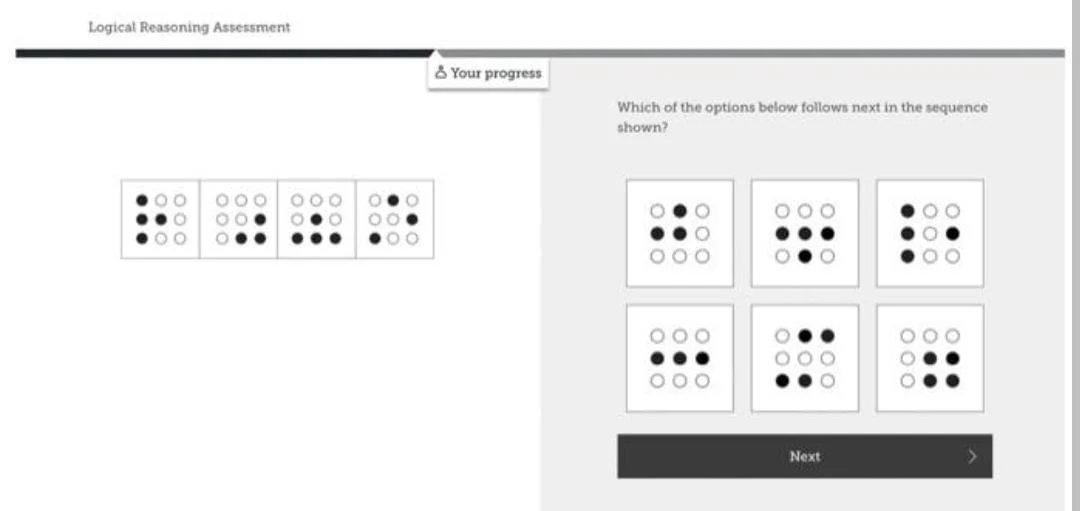 Logical Reasoning Assessment

Your progress

Which of the options below follows next in the sequence shown?

Next