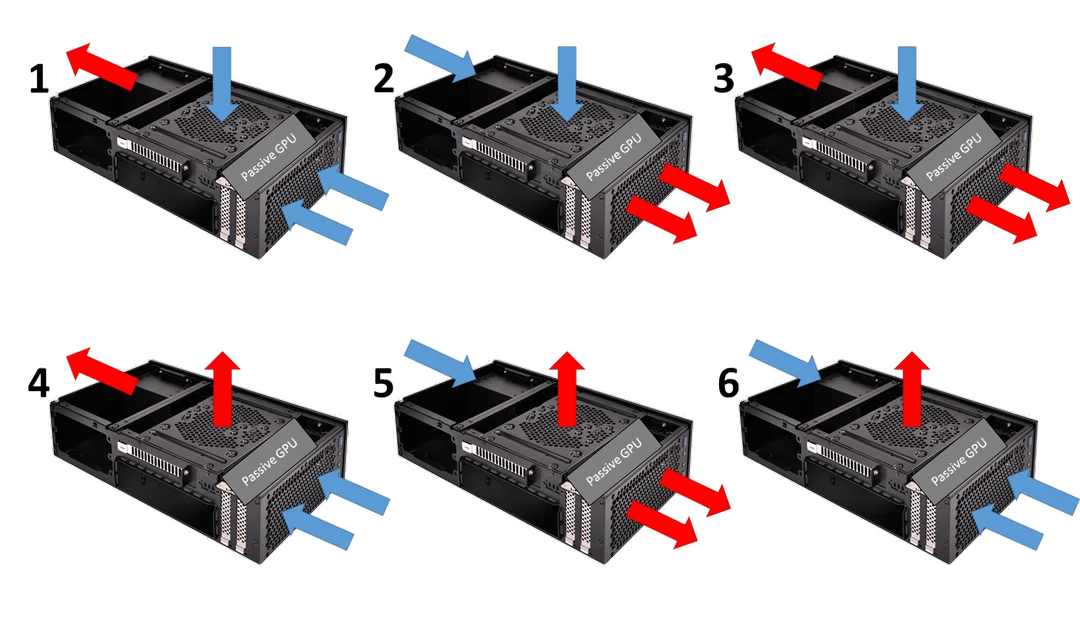 1

Passive GPU

2

Passive GPU

3

Passive GPU

4

Passive GPU

5

Passive GPU

6

Passive GPU