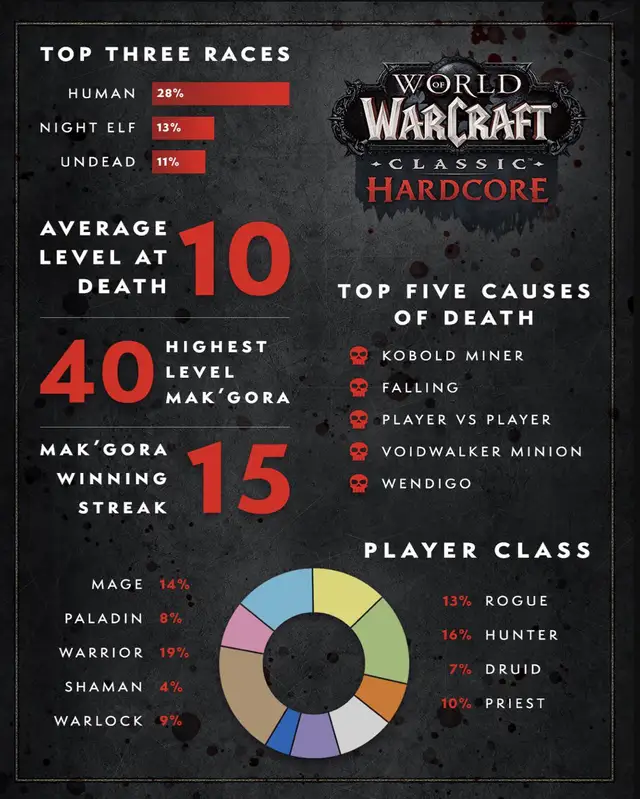 TOP THREE RACES

HUMAN 28%

NIGHT ELF 13%

UNDEAD 11%

WORLD OF WARCRAFT CLASSIC HARDCORE

AVERAGE LEVEL AT DEATH 10

40 HIGHEST LEVEL MAK'GORA

MAK'GORA WINNING STREAK 15

TOP FIVE CAUSES OF DEATH

KOBOLD MINER

FALLING

PLAYER VS PLAYER

VOIDWALKER MINION

WENDIGO

PLAYER CLASS

MAGE 14%

PALADIN 8%

WARRIOR 19%

SHAMAN 4%

WARLOCK 9%

13% ROGUE

16% HUNTER

7% DRUID

10% PRIEST