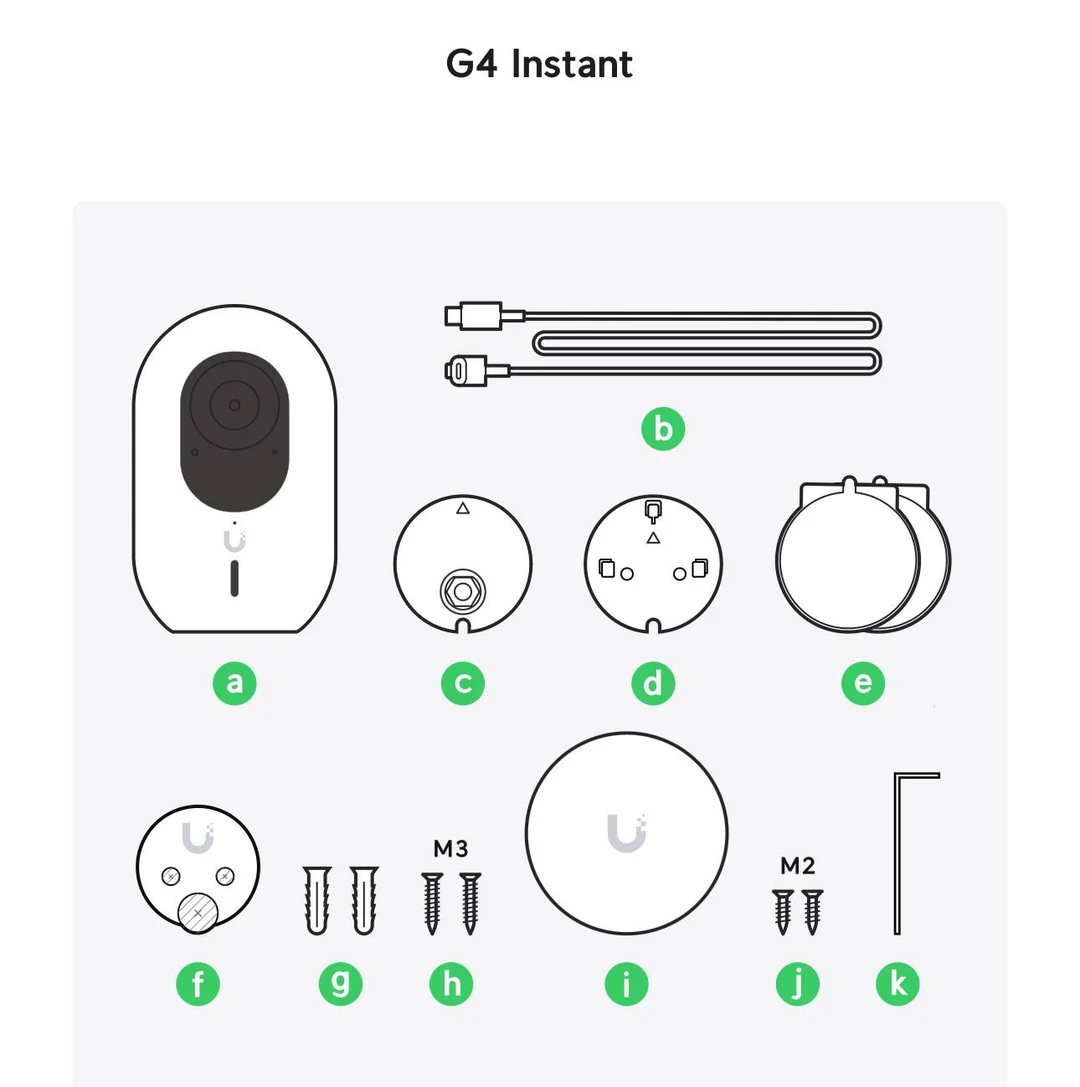 G4 Instant

b

a

c

d

e

M3

M2

f

g

h

i

j

k